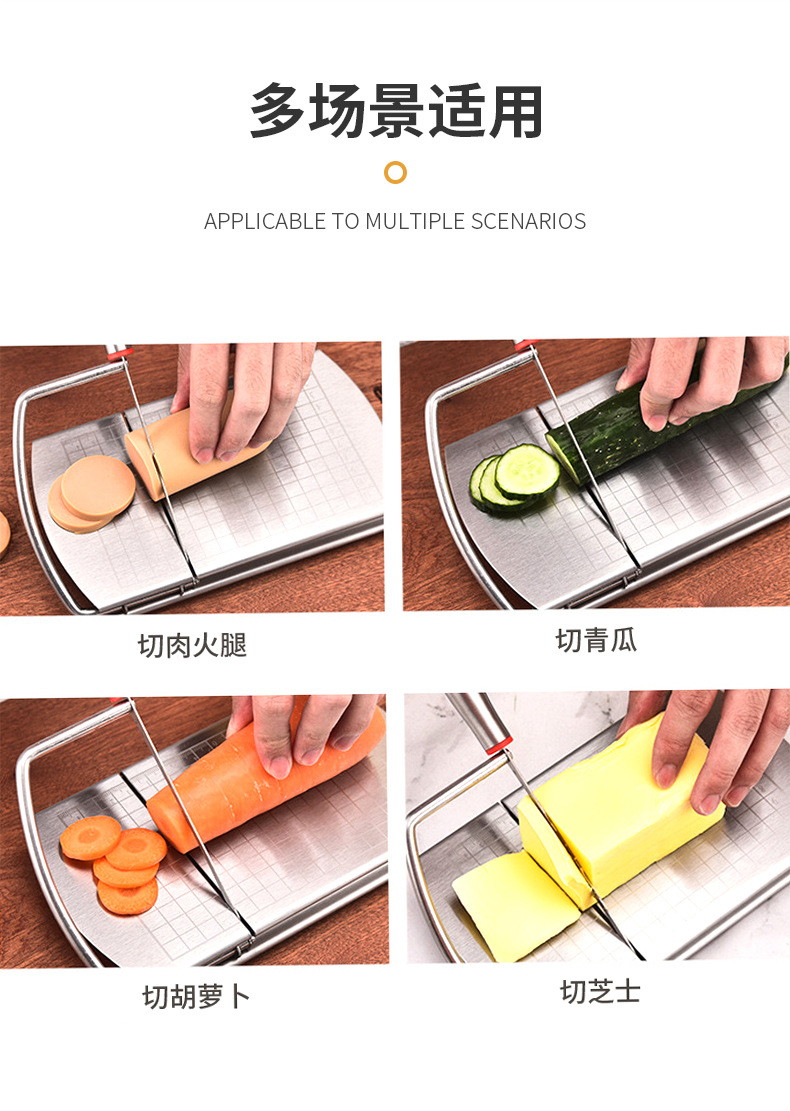 多场景适用

APPLICABLE TO MULTIPLE SCENARIOS

切肉火腿

切青瓜

切胡萝卜

切芝士