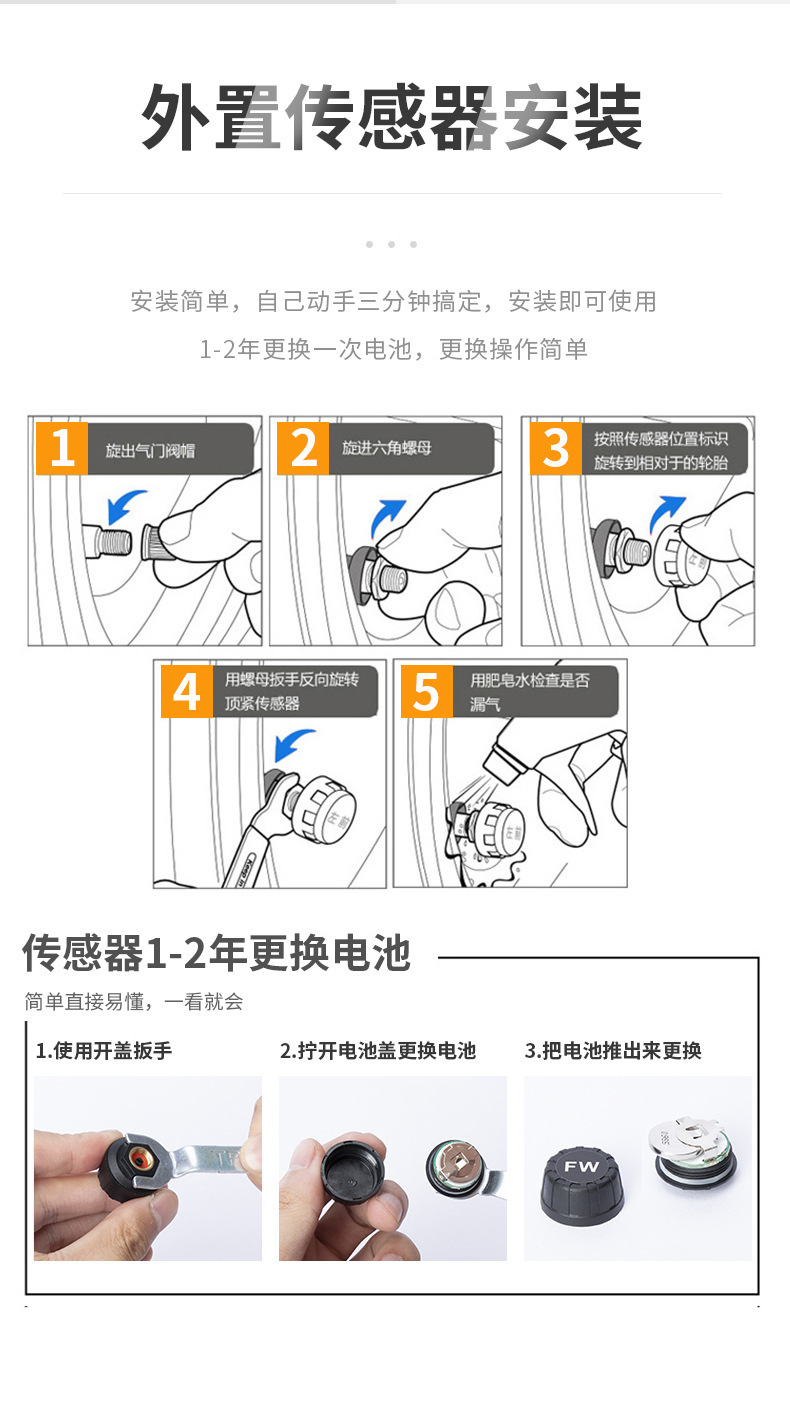 外置传感器安装

安装简单，自己动手三分钟搞定，安装即可使用

1-2年更换一次电池，更换操作简单

1 旋出气门阀帽

2 旋进六角螺母

3 按照传感器位置标识旋转到相对于的轮胎

4 用螺母扳手反向旋转顶紧传感器

5 用肥皂水检查是否漏气

传感器1-2年更换电池

简单直接易懂，一看就会

1.使用开盖扳手

2.拧开电池盖更换电池

3.把电池推出来更换

FW