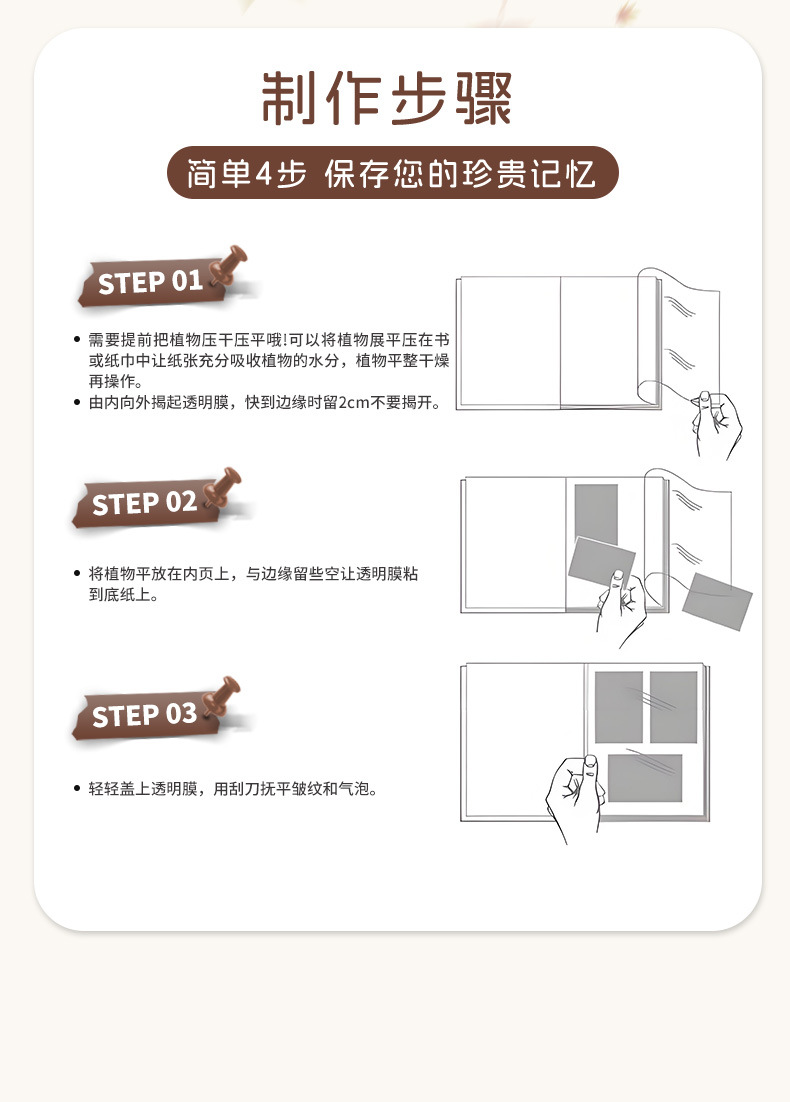 制作步骤

简单4步 保存您的珍贵记忆

STEP 01

• 需要提前把植物压干压平哦!可以将植物展平压在书或纸巾中让纸张充分吸收植物的水分，植物平整干燥再操作。
• 由内向外揭起透明膜，快到边缘时留2cm不要揭开。

STEP 02

• 将植物平放在内页上，与边缘留些空让透明膜粘到底纸上。

STEP 03

• 轻轻盖上透明膜，用刮刀抚平皱纹和气泡。