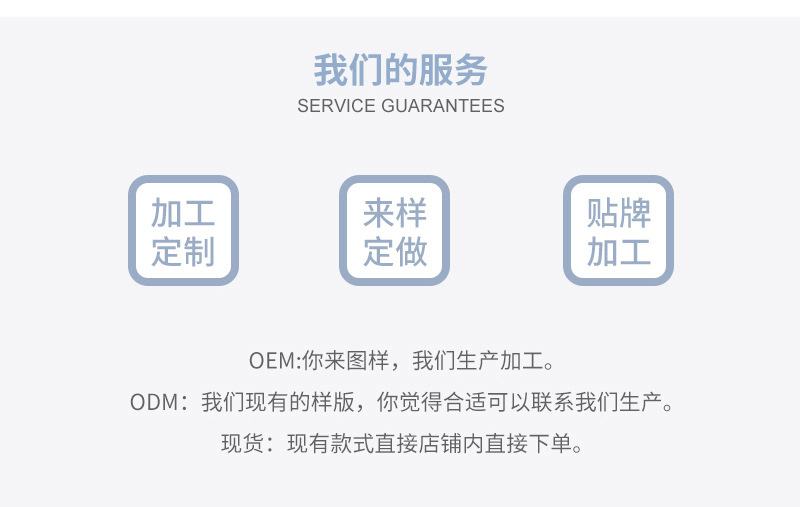 我们的服务
SERVICE GUARANTEES

加工
定制

来样
定做

贴牌
加工

OEM:你来图样，我们生产加工。

ODM：我们现有的样版，你觉得合适可以联系我们生产。

现货：现有款式直接店铺内直接下单。