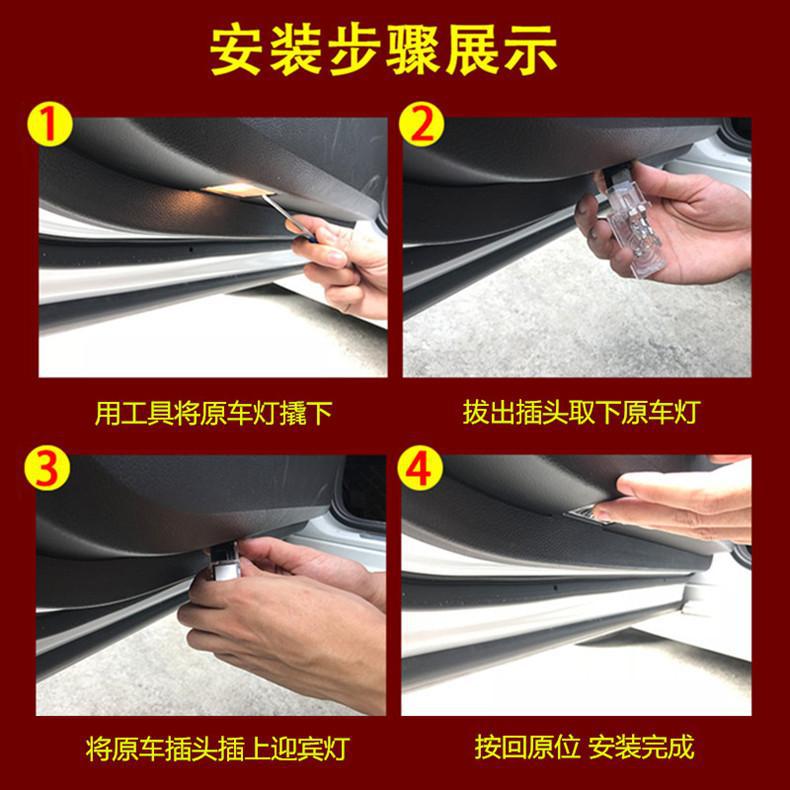 安装步骤展示

1

用工具将原车灯撬下

2

拔出插头取下原车灯

3

将原车插头插上迎宾灯

4

按回原位 安装完成