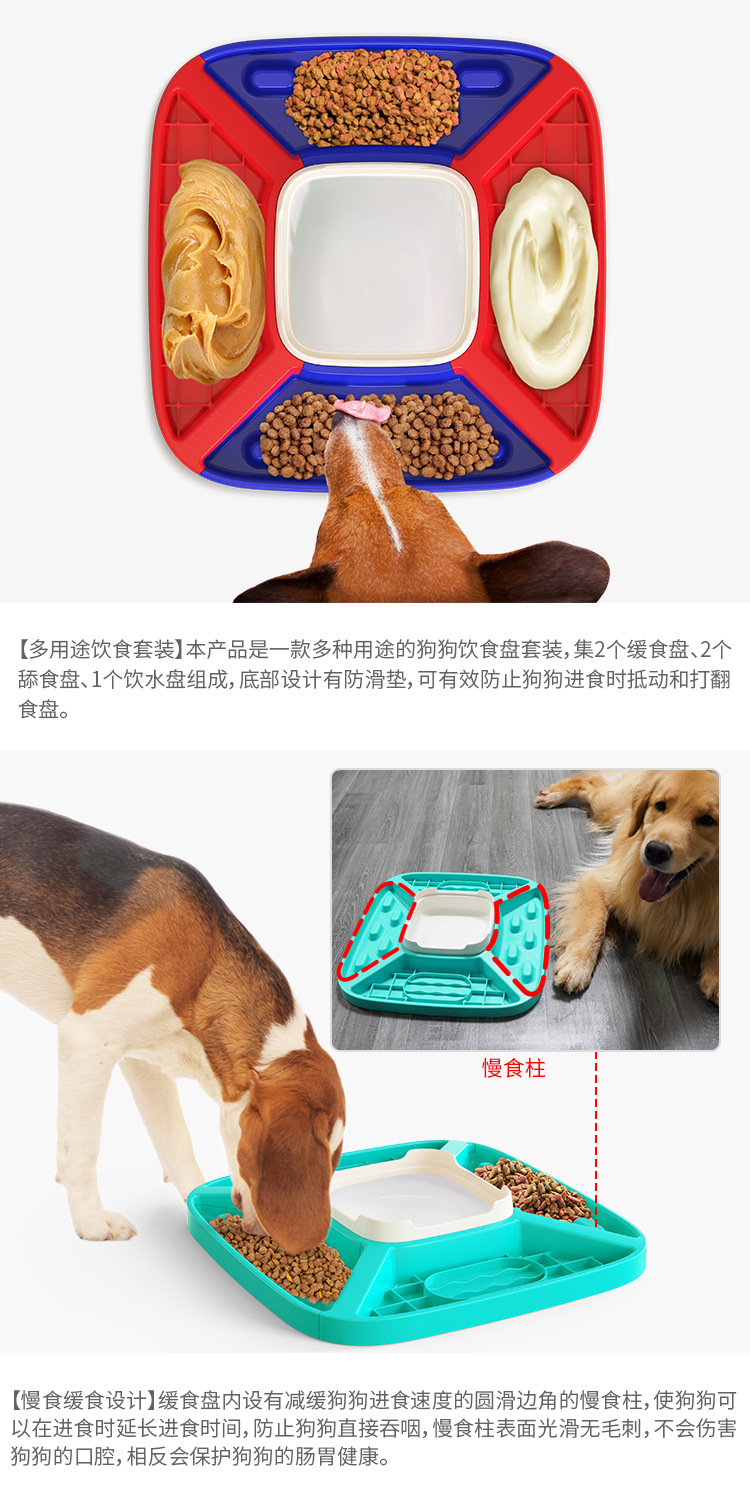 【多用途饮食套装】本产品是一款多种用途的狗狗饮食盘套装，集2个缓食盘、2个舔食盘、1个饮水盘组成，底部设计有防滑垫，可有效防止狗狗进食时抵动和打翻食盘。

慢食柱

【慢食缓食设计】缓食盘内设有减缓狗狗进食速度的圆滑边角的慢食柱，使狗狗可以在进食时延长进食时间，防止狗狗直接吞咽，慢食柱表面光滑无毛刺，不会伤害狗狗的口腔，相反会保护狗狗的肠胃健康。