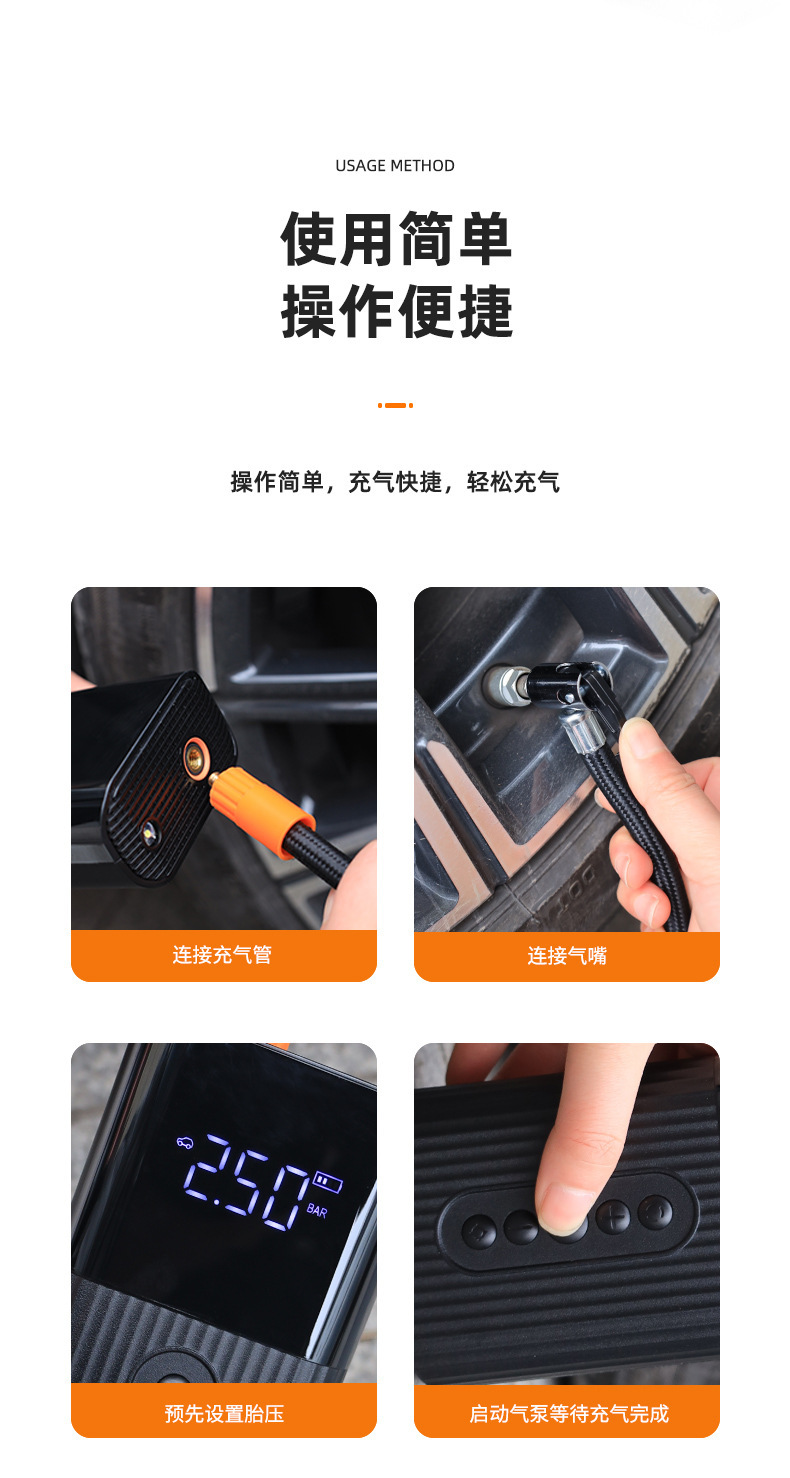 USAGE METHOD

使用简单
操作便捷

操作简单，充气快捷，轻松充气

连接充气管

连接气嘴

2.50
BAR

预先设置胎压

启动气泵等待充气完成