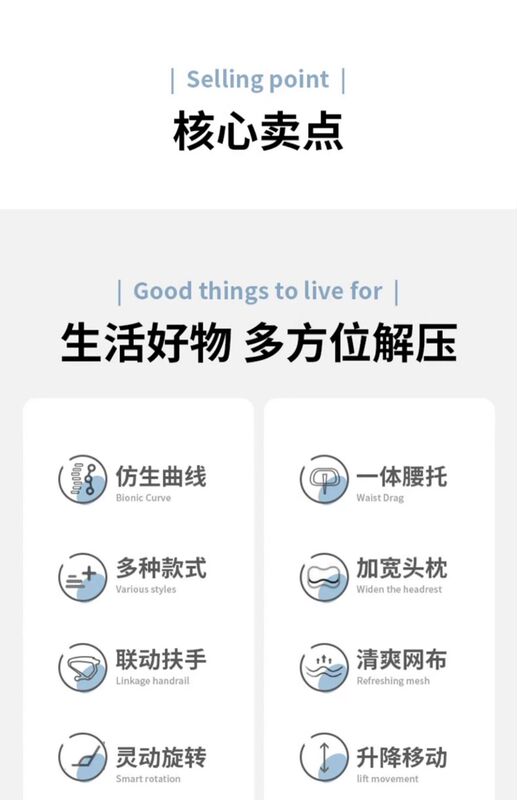 | Selling point |

核心卖点

| Good things to live for |

生活好物 多方位解压

仿生曲线
Bionic Curve

多种款式
Various styles

联动扶手
Linkage handrail

灵动旋转
Smart rotation

一体腰托
Waist Drag

加宽头枕
Widen the headrest

清爽网布
Refreshing mesh

升降移动
lift movement