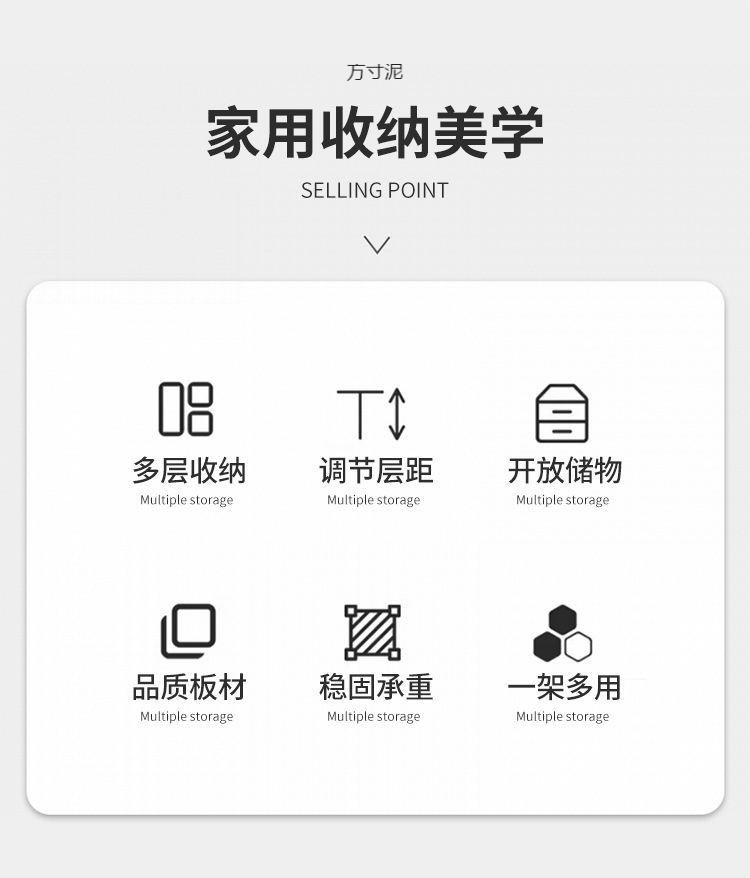 方寸泥

家用收纳美学

SELLING POINT

多层收纳
Multiple storage

调节层距
Multiple storage

开放储物
Multiple storage

品质板材
Multiple storage

稳固承重
Multiple storage

一架多用
Multiple storage