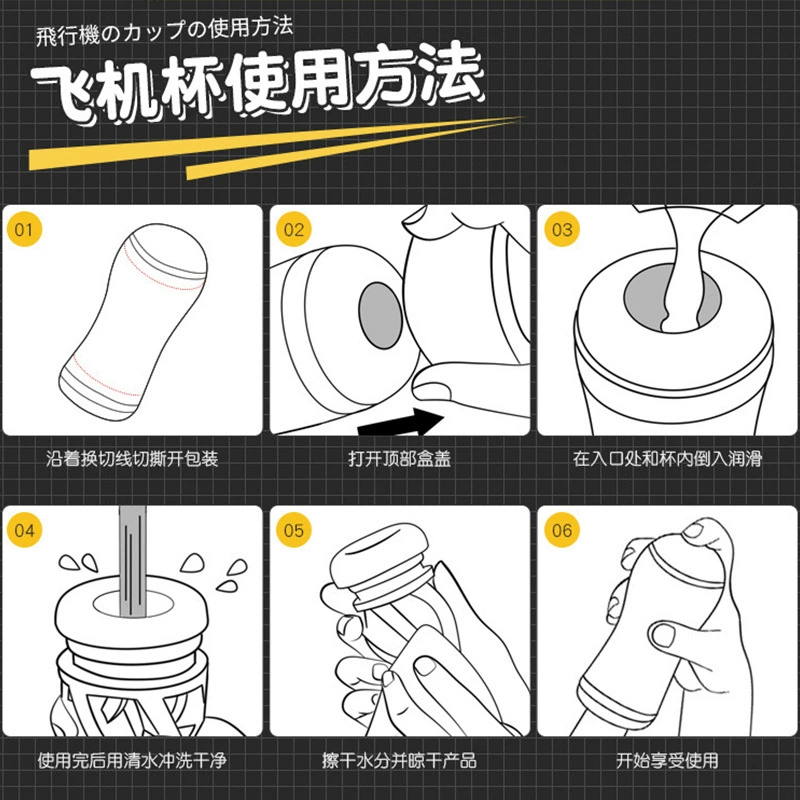 飛行機のカップの使用方法

飞机杯使用方法

01

沿着换切线切撕开包装

02

打开顶部盒盖

03

在入口处和杯内倒入润滑

04

使用完后用清水冲洗干净

05

擦干水分并晾干产品

06

开始享受使用