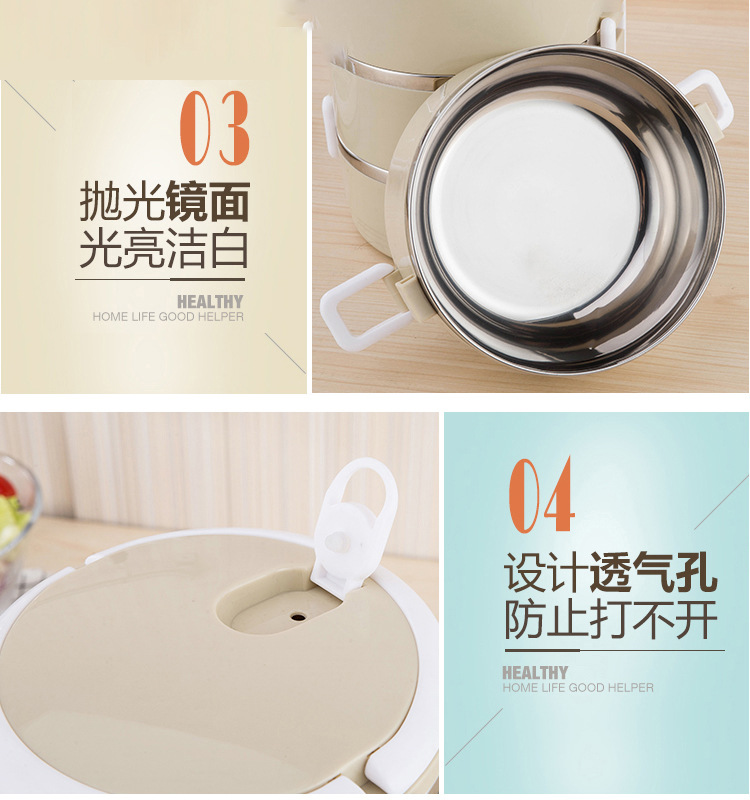 03

抛光镜面
光亮洁白

HEALTHY
HOME LIFE GOOD HELPER

04

设计透气孔
防止打不开

HEALTHY
HOME LIFE GOOD HELPER