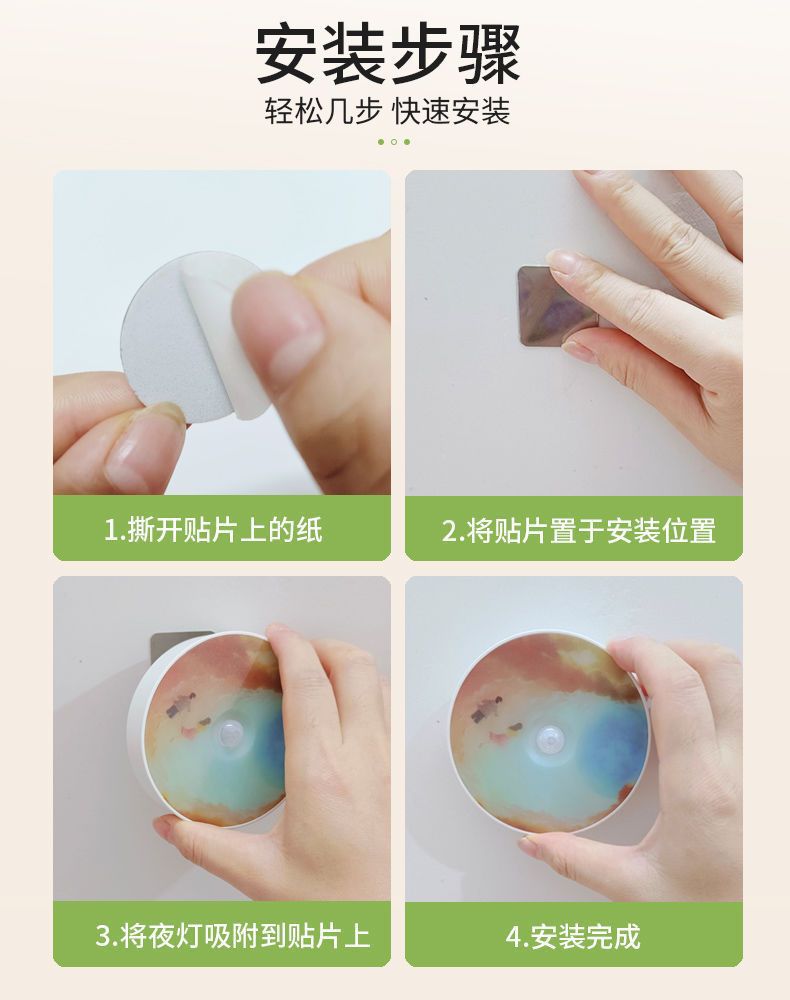 安装步骤

轻松几步 快速安装

1.撕开贴片上的纸

2.将贴片置于安装位置

3.将夜灯吸附到贴片上

4.安装完成