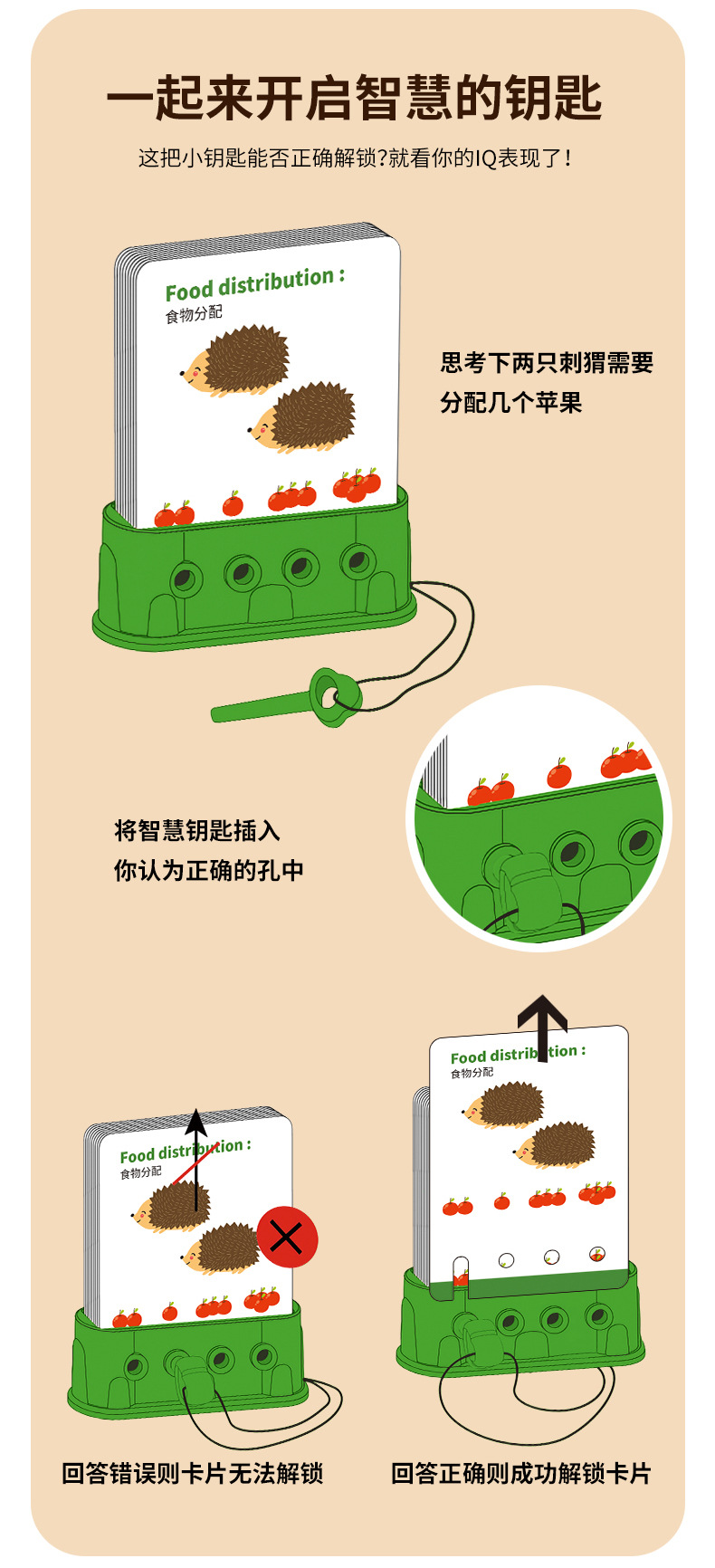 一起来开启智慧的钥匙

这把小钥匙能否正确解锁?就看你的IQ表现了!

Food distribution :
食物分配

思考下两只刺猬需要分配几个苹果

将智慧钥匙插入你认为正确的孔中

Food distribution :
食物分配

Food distribution :
食物分配

回答错误则卡片无法解锁

回答正确则成功解锁卡片