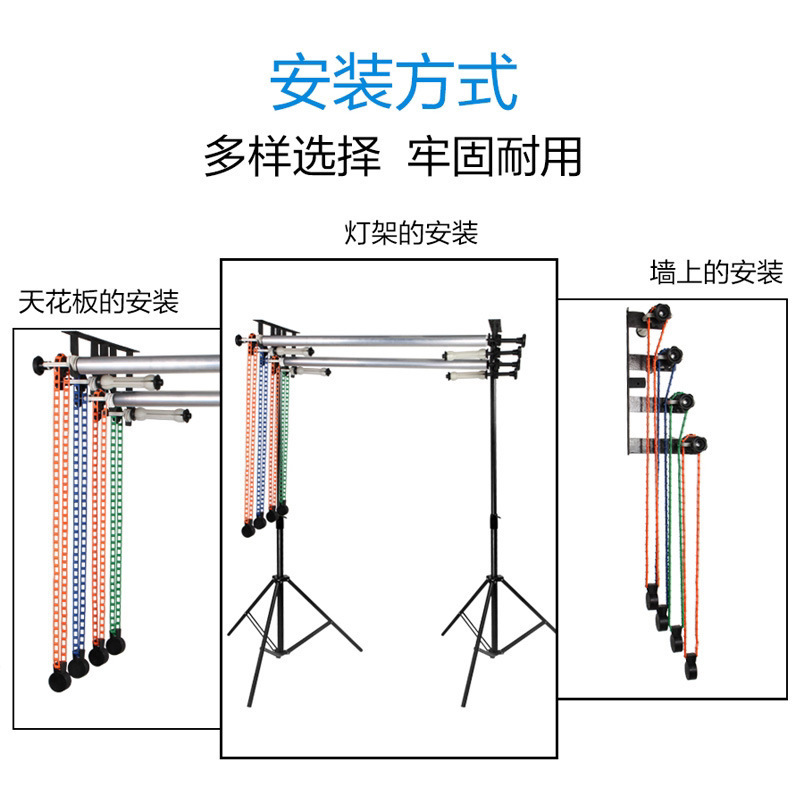 安装方式

多样选择 牢固耐用

天花板的安装

灯架的安装

墙上的安装