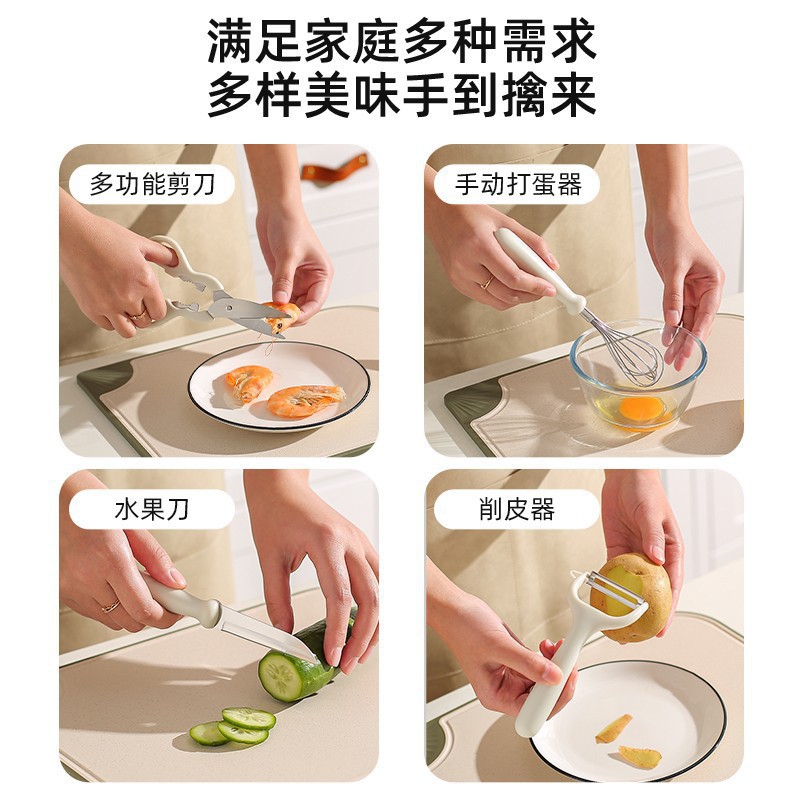 满足家庭多种需求
多样美味手到擒来

多功能剪刀

手动打蛋器

水果刀

削皮器