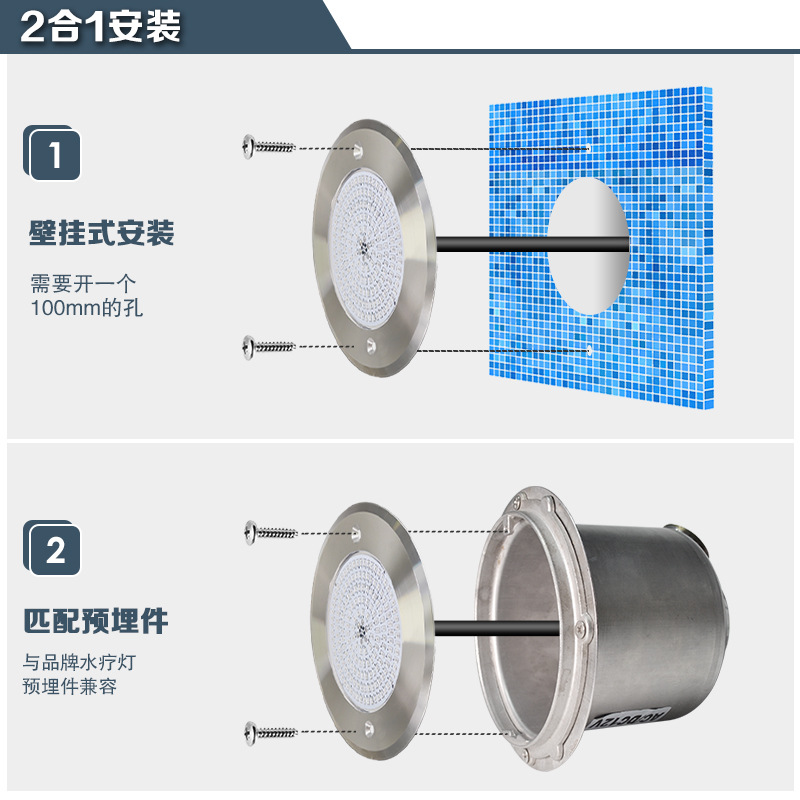 2合1安装

1

壁挂式安装

需要开一个
100mm的孔

2

匹配预埋件

与品牌水疗灯
预埋件兼容

AC/DC12V