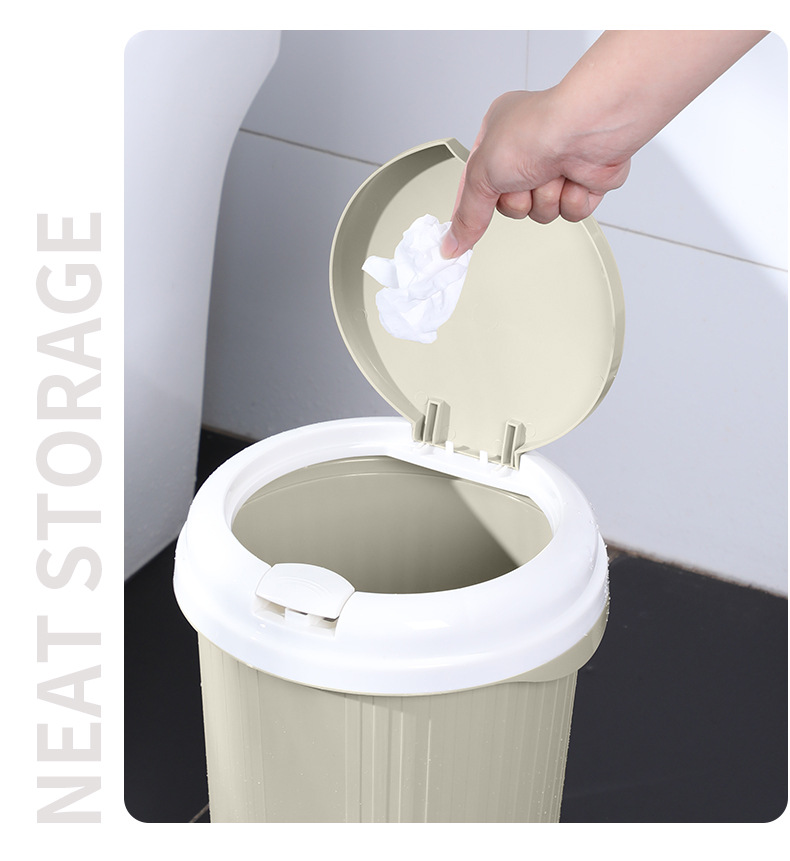 NEAT STORAGE