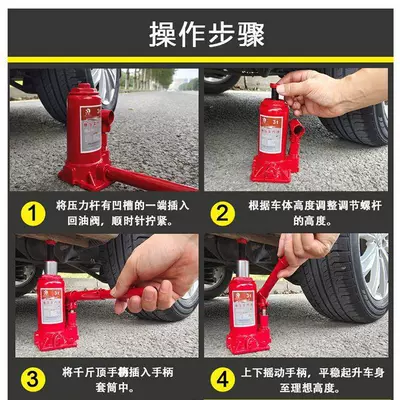 操作步骤

1 将压力杆有凹槽的一端插入回油阀，顺时针拧紧。

2 根据车体高度调整调节螺杆的高度。

3 将千斤顶手柄插入手柄套筒中。

4 上下摇动手柄，平稳起升车身至理想高度。