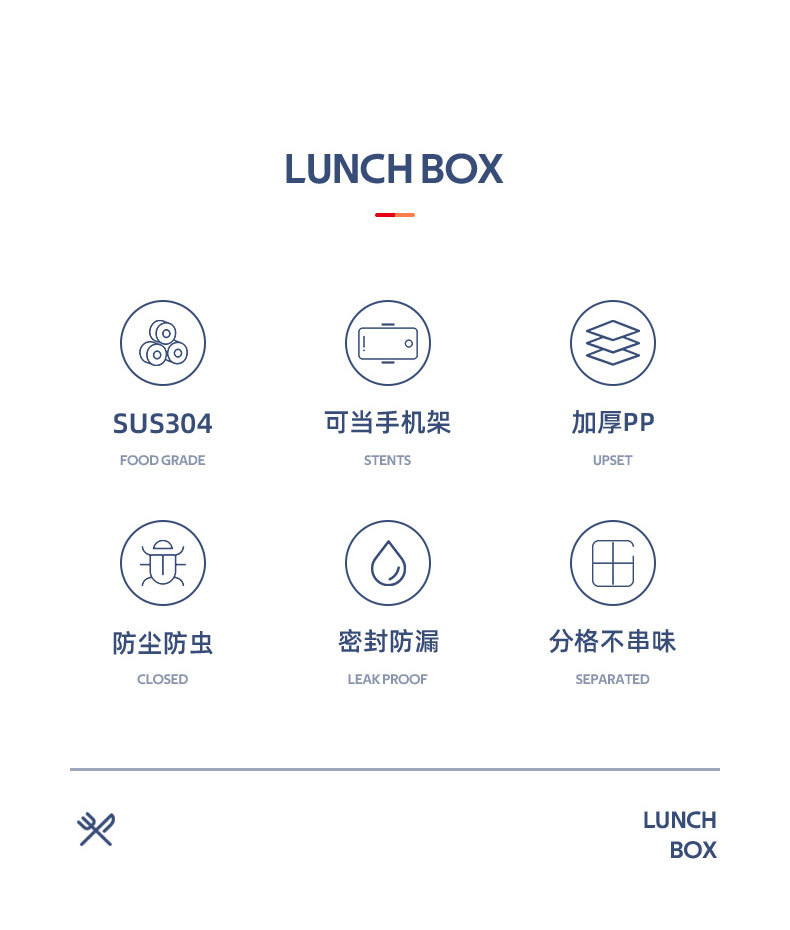 LUNCH BOX

SUS304
FOOD GRADE

可当手机架
STENTS

加厚PP
UPSET

防尘防虫
CLOSED

密封防漏
LEAK PROOF

分格不串味
SEPARATED

LUNCH
BOX