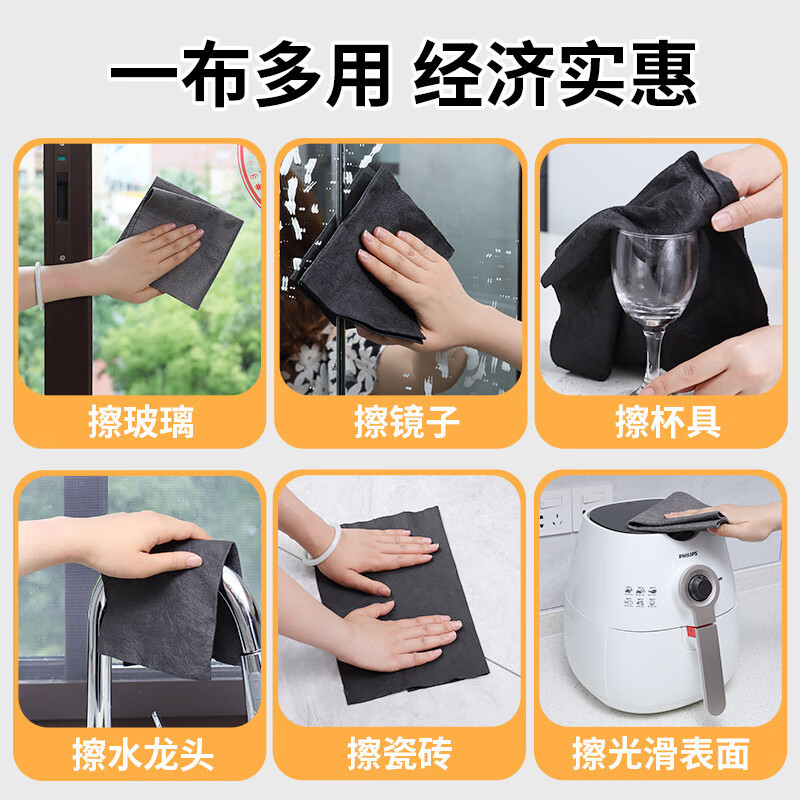 一布多用 经济实惠

擦玻璃

擦镜子

擦杯具

擦水龙头

擦瓷砖

PHILIPS

擦光滑表面