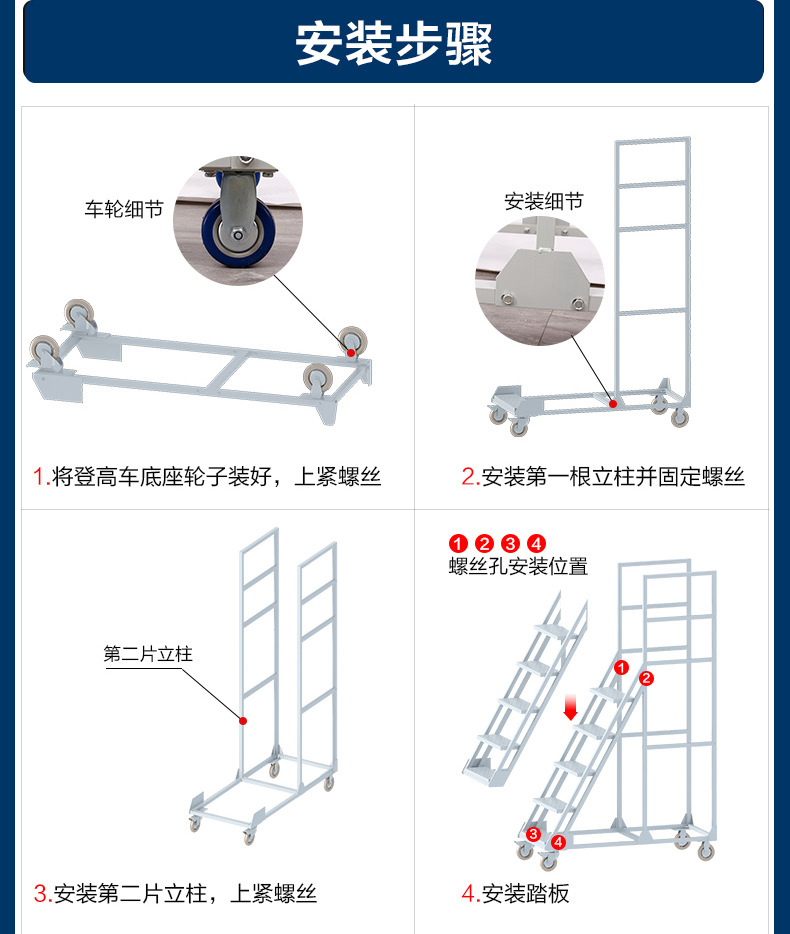 安装步骤

车轮细节

1.将登高车底座轮子装好，上紧螺丝

安装细节

2.安装第一根立柱并固定螺丝

第二片立柱

3.安装第二片立柱，上紧螺丝

1 2 3 4
螺丝孔安装位置

1 2 3 4

4.安装踏板