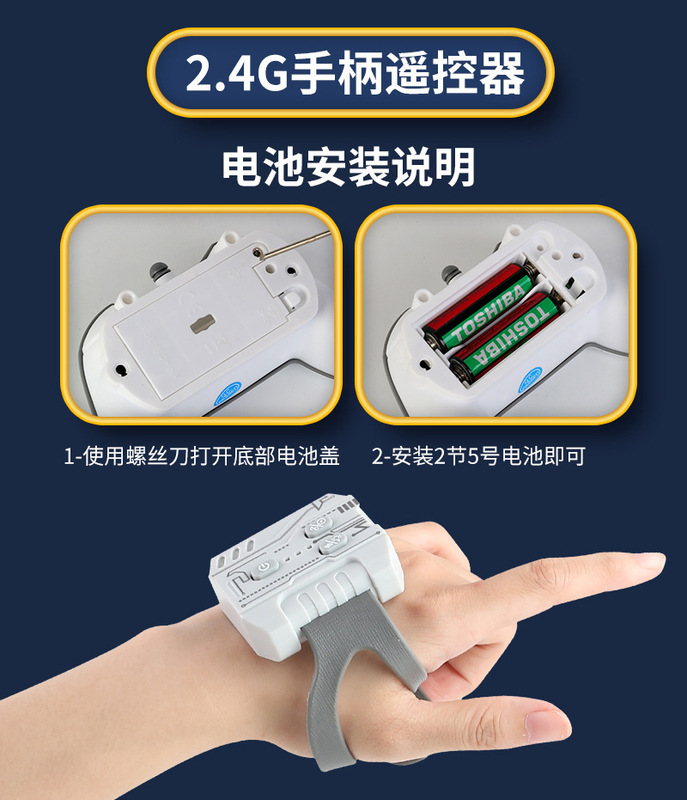 2.4G手柄遥控器

电池安装说明

TOSHIBA
TOSHIBA

1-使用螺丝刀打开底部电池盖

2-安装2节5号电池即可