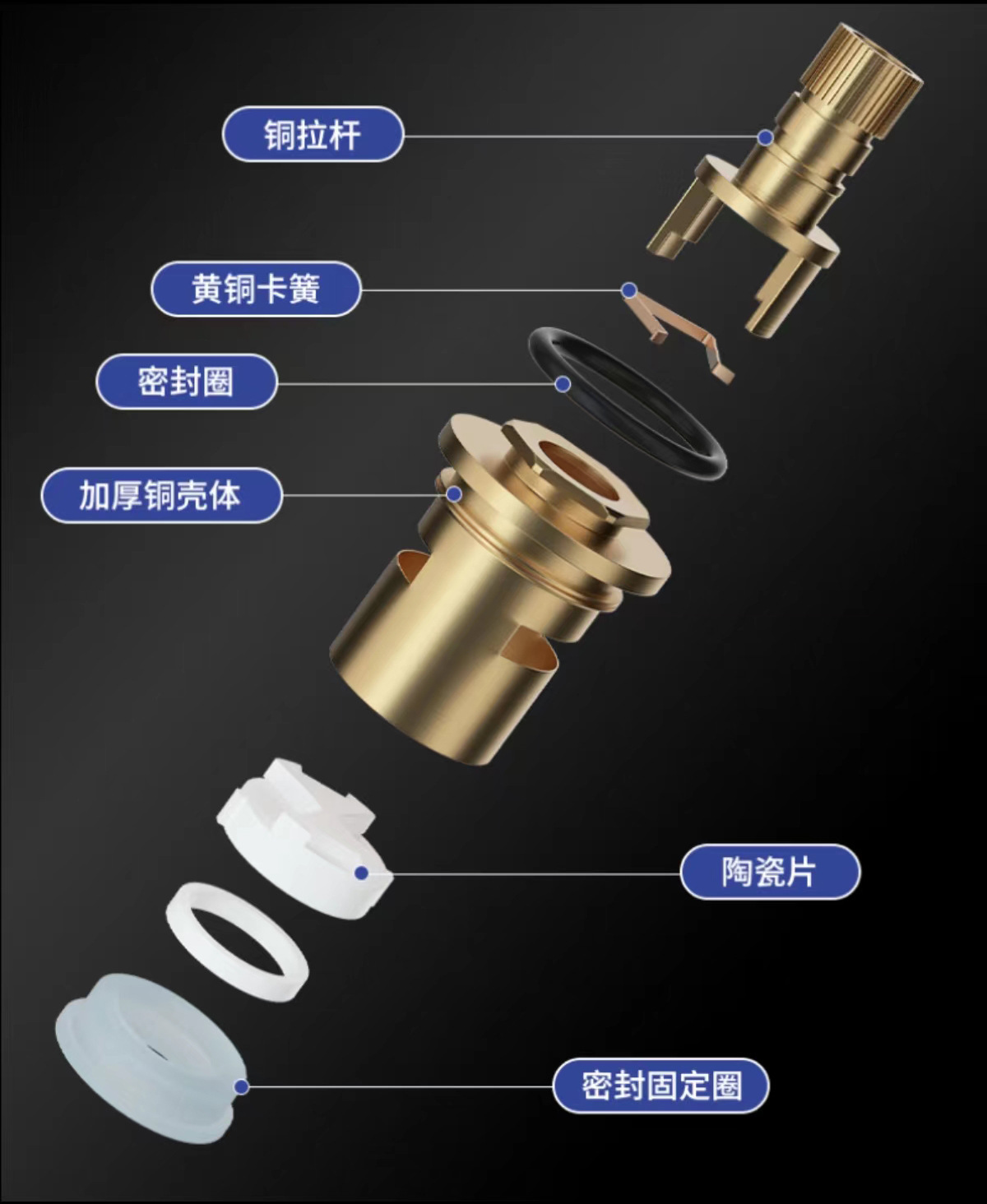 铜拉杆

黄铜卡簧

密封圈

加厚铜壳体

陶瓷片

密封固定圈