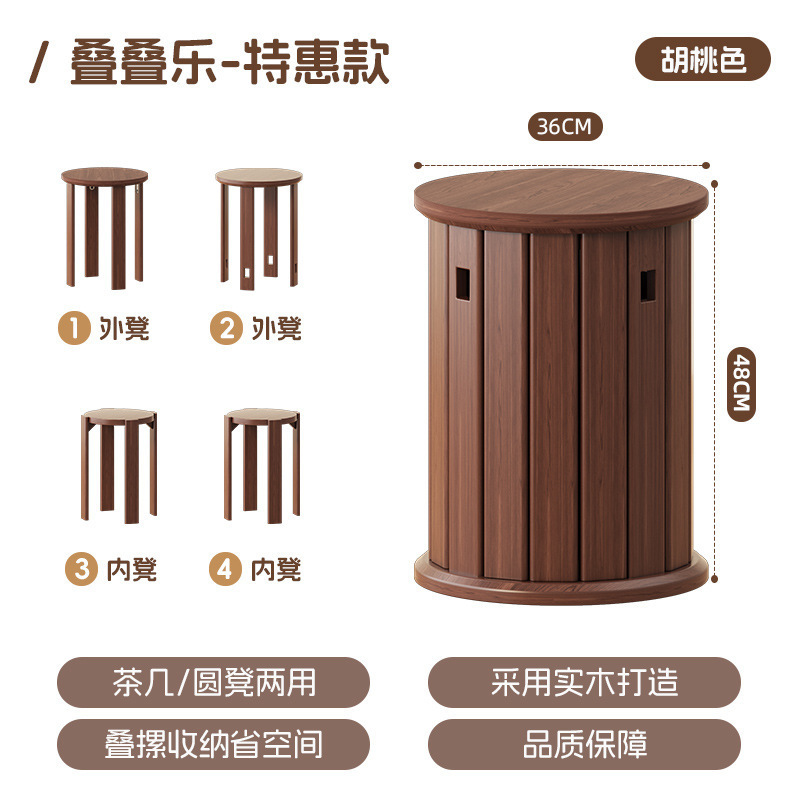 / 叠叠乐-特惠款

胡桃色

36CM

48CM

1 外凳
2 外凳
3 内凳
4 内凳

茶几/圆凳两用
采用实木打造
叠摞收纳省空间
品质保障