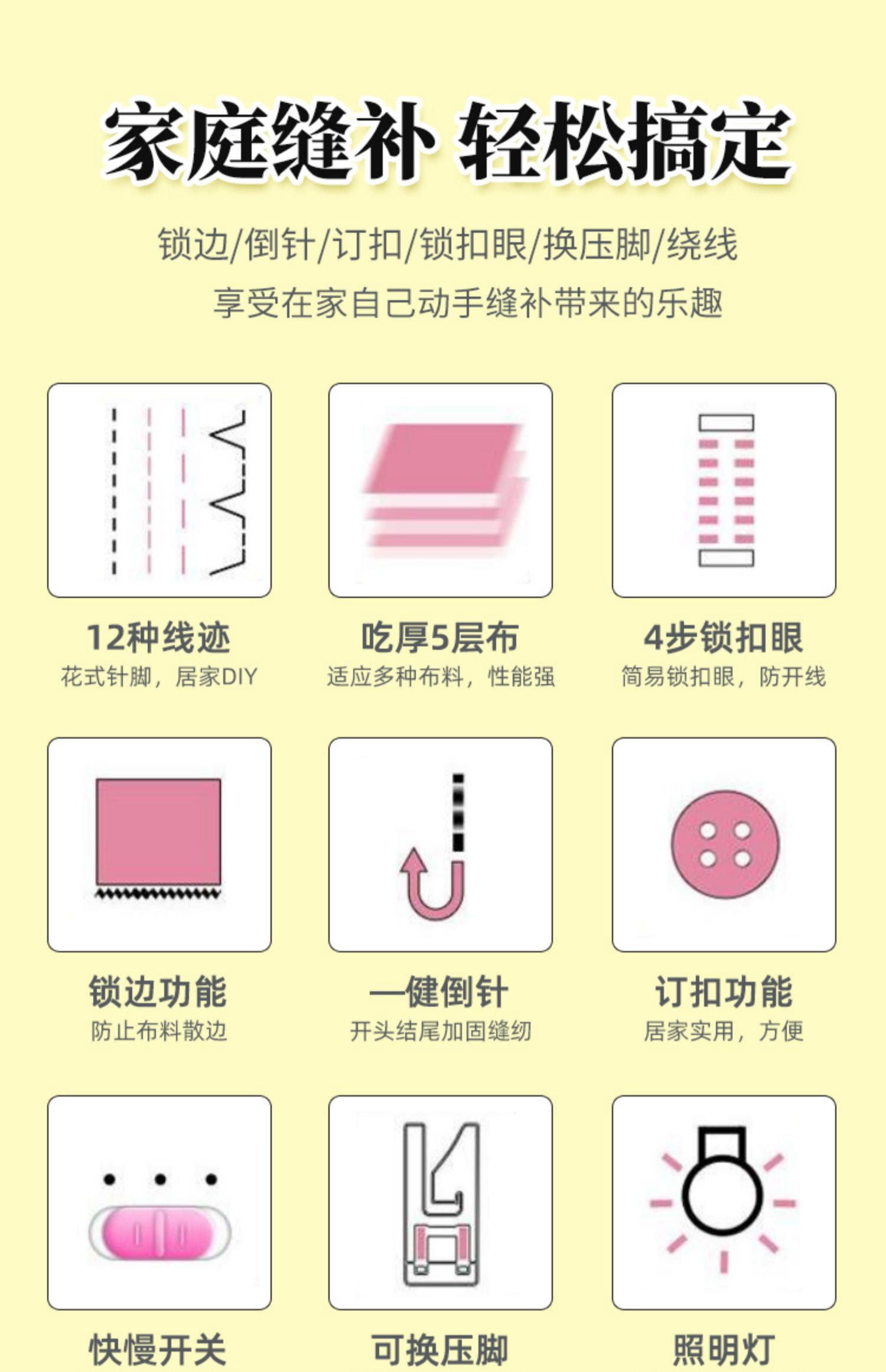 家庭缝补 轻松搞定

锁边/倒针/订扣/锁扣眼/换压脚/绕线

享受在家自己动手缝补带来的乐趣

12种线迹

花式针脚，居家DIY

吃厚5层布

适应多种布料，性能强

4步锁扣眼

简易锁扣眼，防开线

锁边功能

防止布料散边

一健倒针

开头结尾加固缝纫

订扣功能

居家实用，方便

快慢开关

可换压脚

照明灯