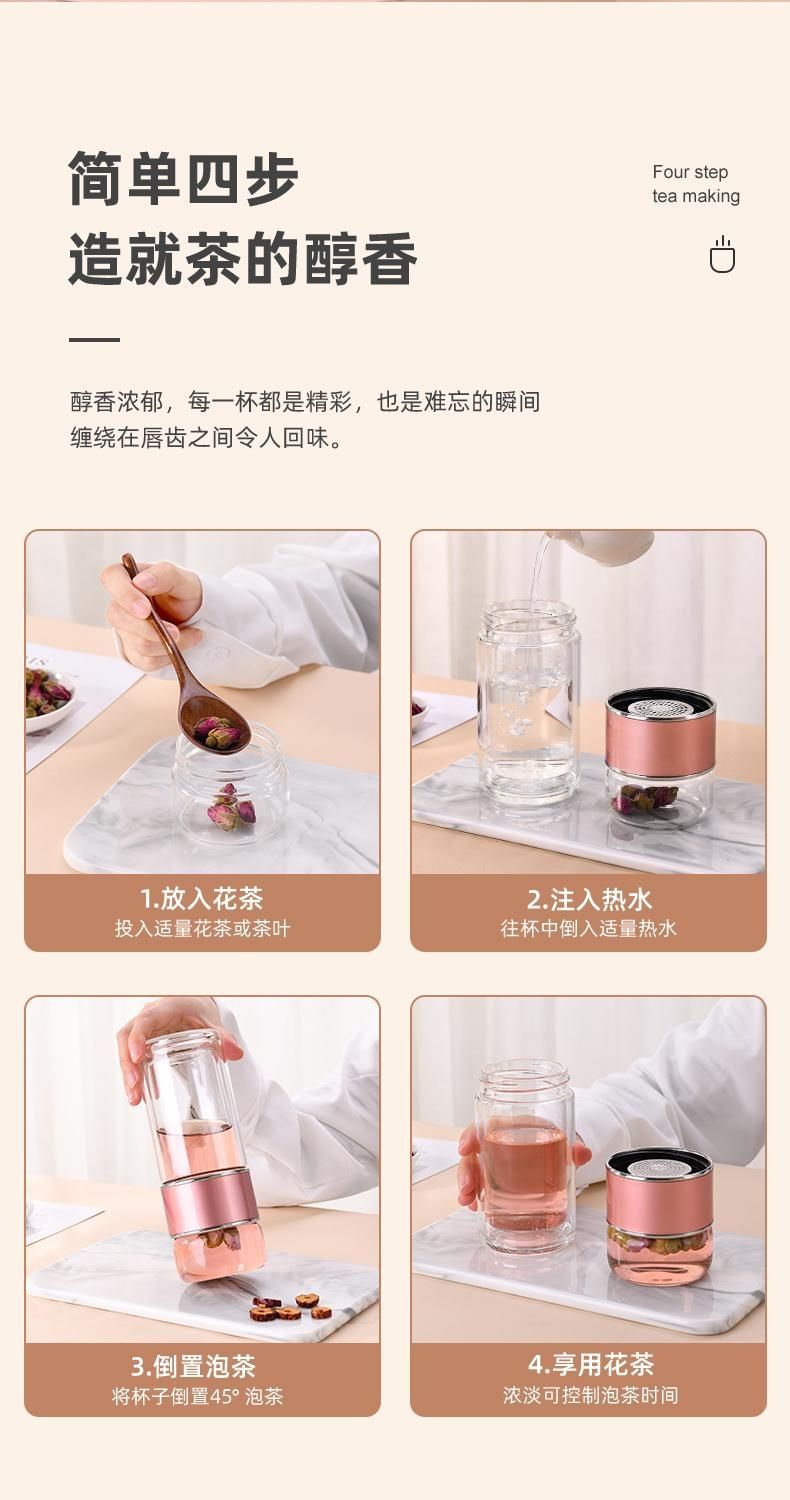 简单四步
造就茶的醇香

Four step
tea making

醇香浓郁，每一杯都是精彩，也是难忘的瞬间
缠绕在唇齿之间令人回味。

1.放入花茶
投入适量花茶或茶叶

2.注入热水
往杯中倒入适量热水

3.倒置泡茶
将杯子倒置45° 泡茶

4.享用花茶
浓淡可控制泡茶时间