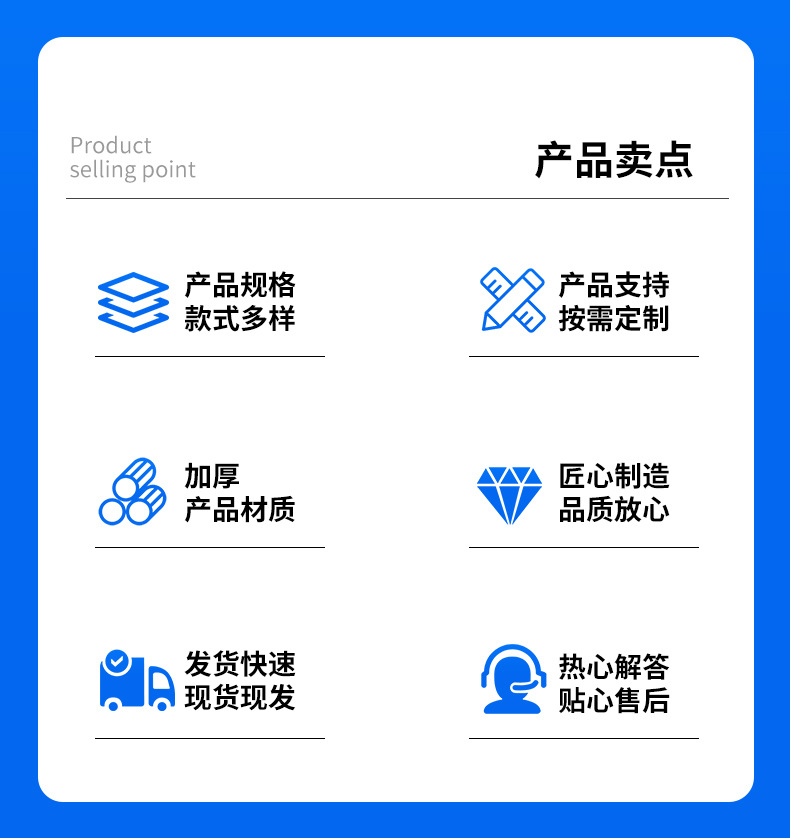 Product
selling point

产品卖点

产品规格
款式多样

产品支持
按需定制

加厚
产品材质

匠心制造
品质放心

发货快速
现货现发

热心解答
贴心售后