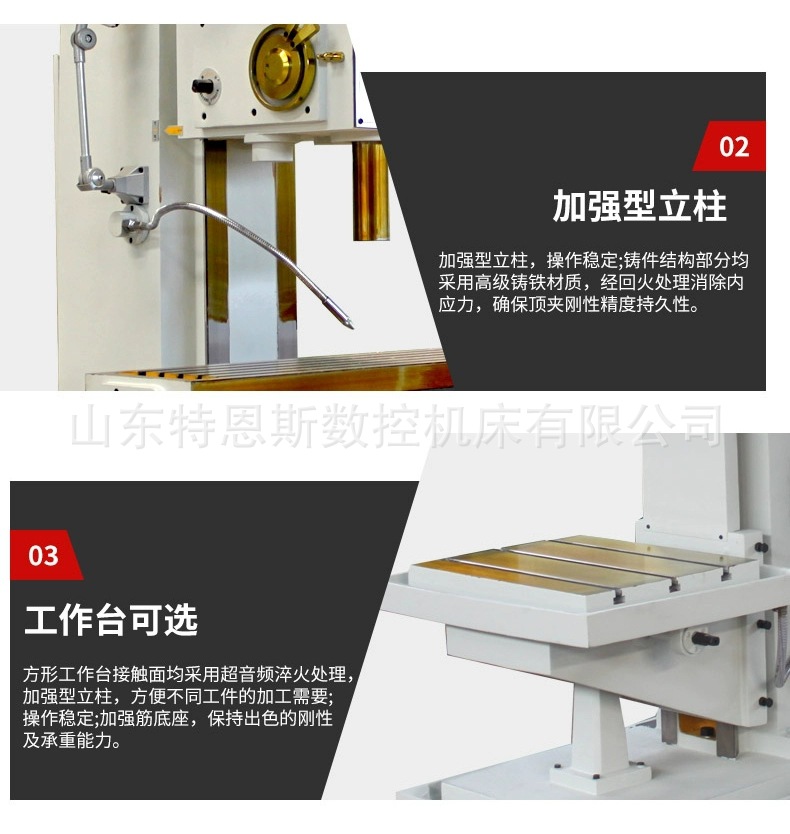 02

加强型立柱

加强型立柱，操作稳定;铸件结构部分均采用高级铸铁材质，经回火处理消除内应力，确保顶夹刚性精度持久性。

山东特恩斯数控机床有限公司

03

工作台可选

方形工作台接触面均采用超音频淬火处理，加强型立柱，方便不同工件的加工需要;操作稳定;加强筋底座，保持出色的刚性及承重能力。