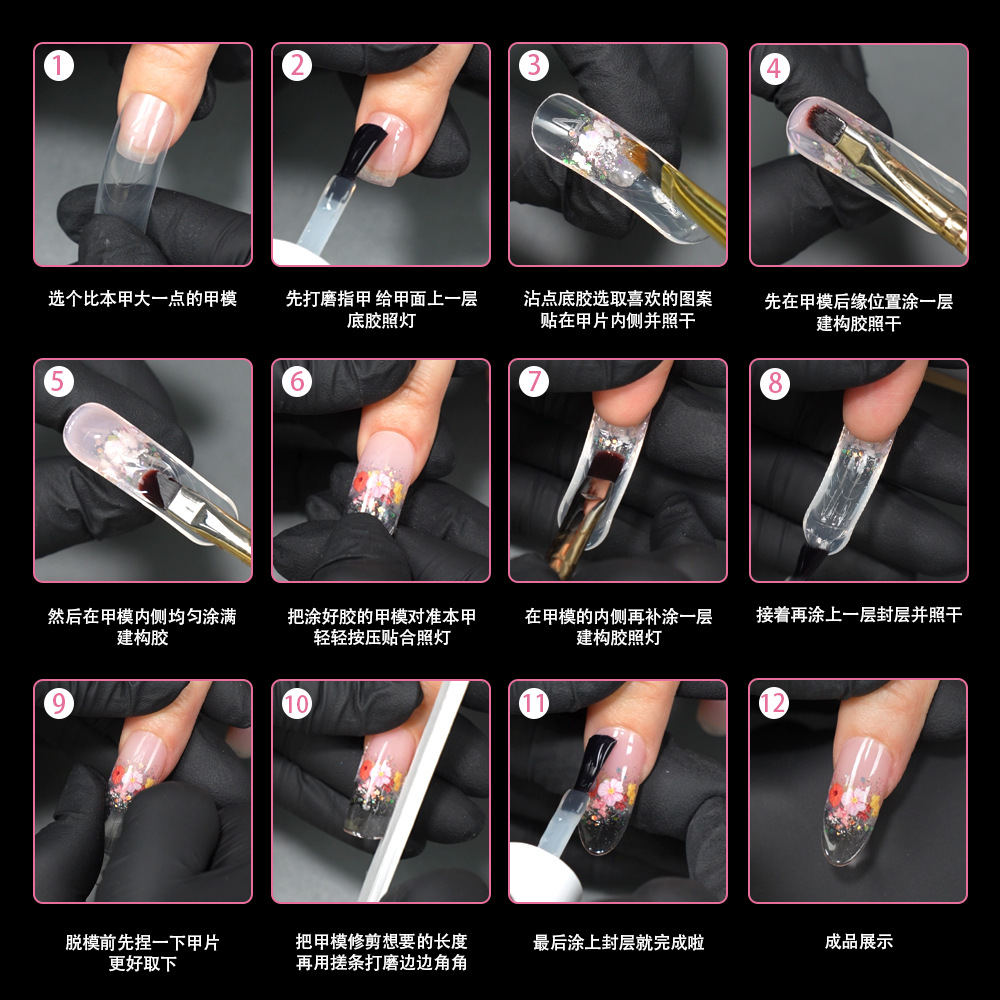 1
选个比本甲大一点的甲模

2
先打磨指甲 给甲面上一层底胶照灯

3
沾点底胶选取喜欢的图案贴在甲片内侧并照干

4
先在甲模后缘位置涂一层建构胶照干

5
然后在甲模内侧均匀涂满建构胶

6
把涂好胶的甲模对准本甲轻轻按压贴合照灯

7
在甲模的内侧再补涂一层建构胶照灯

8
接着再涂上一层封层并照干

9
脱模前先捏一下甲片更好取下

10
把甲模修剪想要的长度再用搓条打磨边边角角

11
最后涂上封层就完成啦

12
成品展示