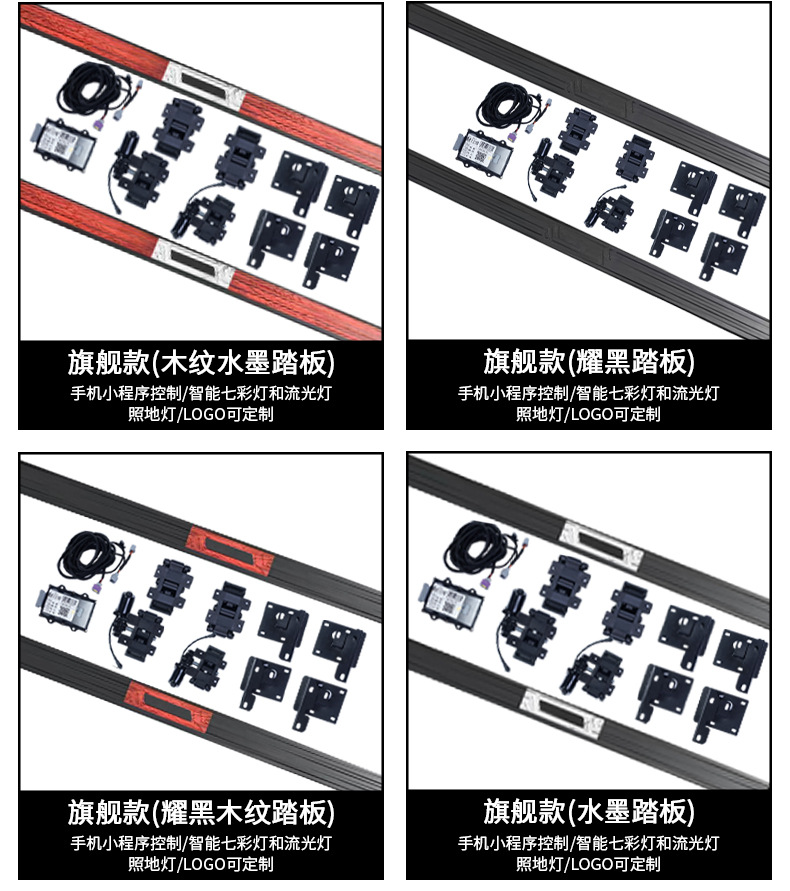 旗舰款(木纹水墨踏板)
手机小程序控制/智能七彩灯和流光灯
照地灯/LOGO可定制

旗舰款(耀黑踏板)
手机小程序控制/智能七彩灯和流光灯
照地灯/LOGO可定制

旗舰款(耀黑木纹踏板)
手机小程序控制/智能七彩灯和流光灯
照地灯/LOGO可定制

旗舰款(水墨踏板)
手机小程序控制/智能七彩灯和流光灯
照地灯/LOGO可定制