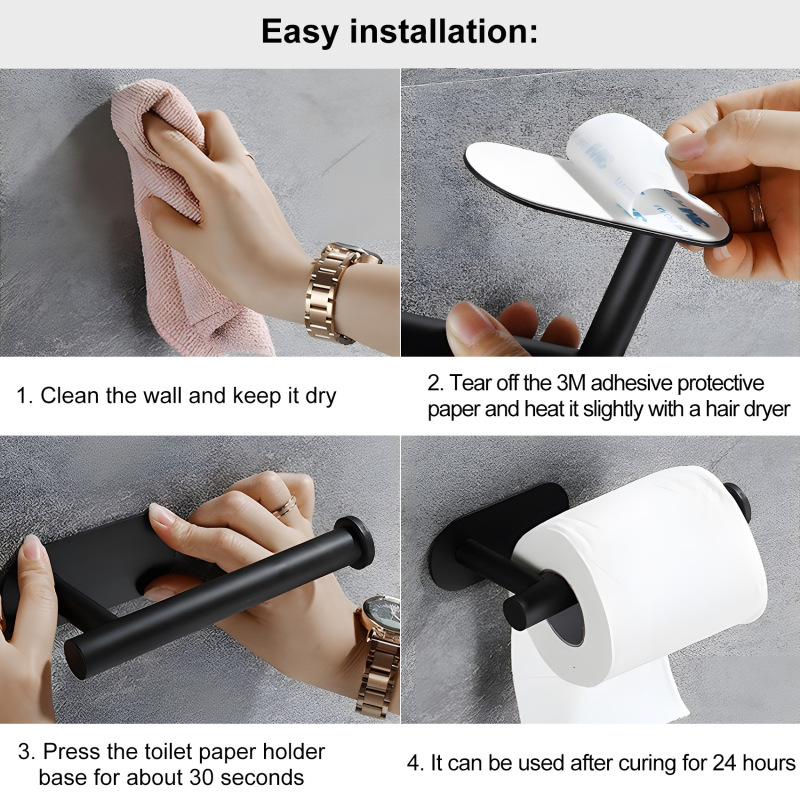 Easy installation:

1. Clean the wall and keep it dry

2. Tear off the 3M adhesive protective paper and heat it slightly with a hair dryer

3. Press the toilet paper holder base for about 30 seconds

4. It can be used after curing for 24 hours