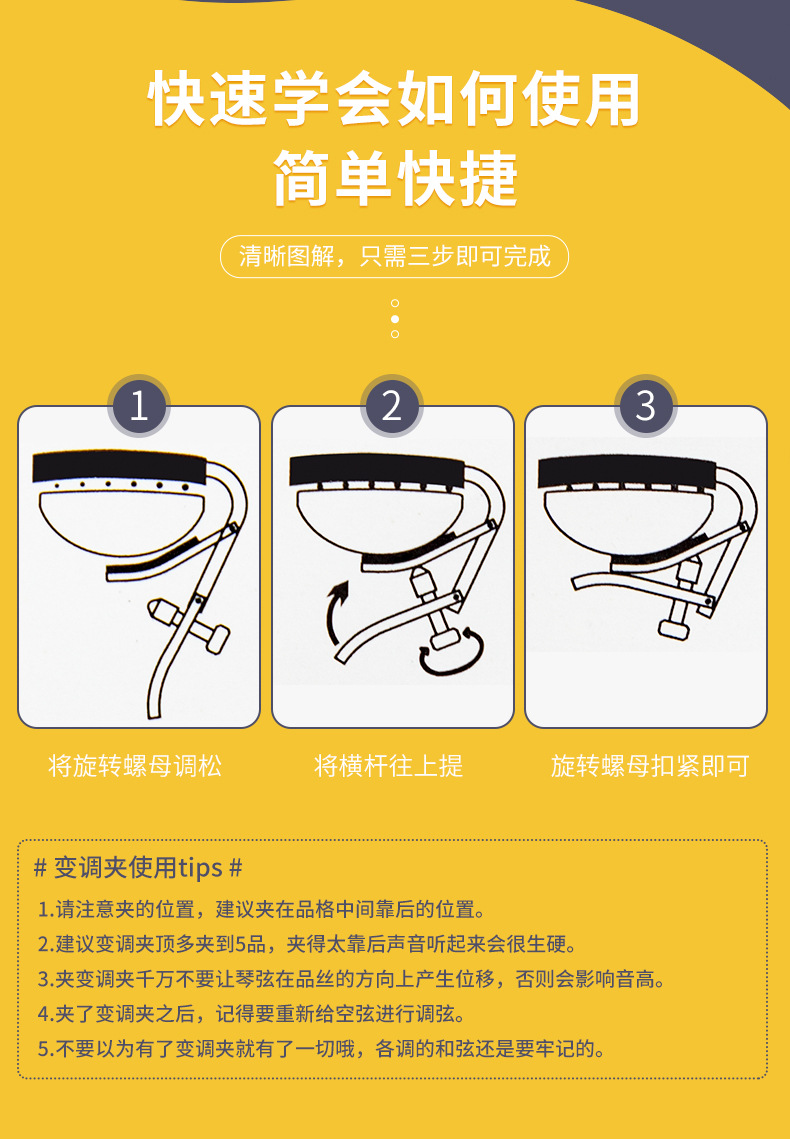 快速学会如何使用
简单快捷

清晰图解，只需三步即可完成

1

2

3

将旋转螺母调松

将横杆往上提

旋转螺母扣紧即可

# 变调夹使用tips #

1.请注意夹的位置，建议夹在品格中间靠后的位置。

2.建议变调夹顶多夹到5品，夹得太靠后声音听起来会很生硬。

3.夹变调夹千万不要让琴弦在品丝的方向上产生位移，否则会影响音高。

4.夹了变调夹之后，记得要重新给空弦进行调弦。

5.不要以为有了变调夹就有了一切哦，各调的和弦还是要牢记的。