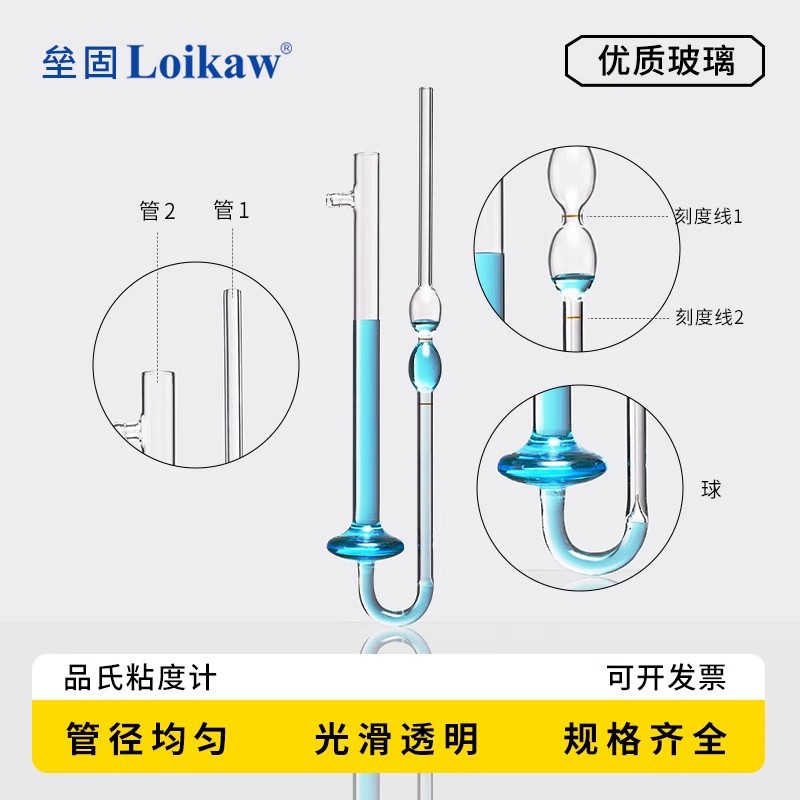 垒固 Loikaw®

优质玻璃

管2 管1

刻度线1

刻度线2

球

品氏粘度计

可开发票

管径均匀 光滑透明 规格齐全