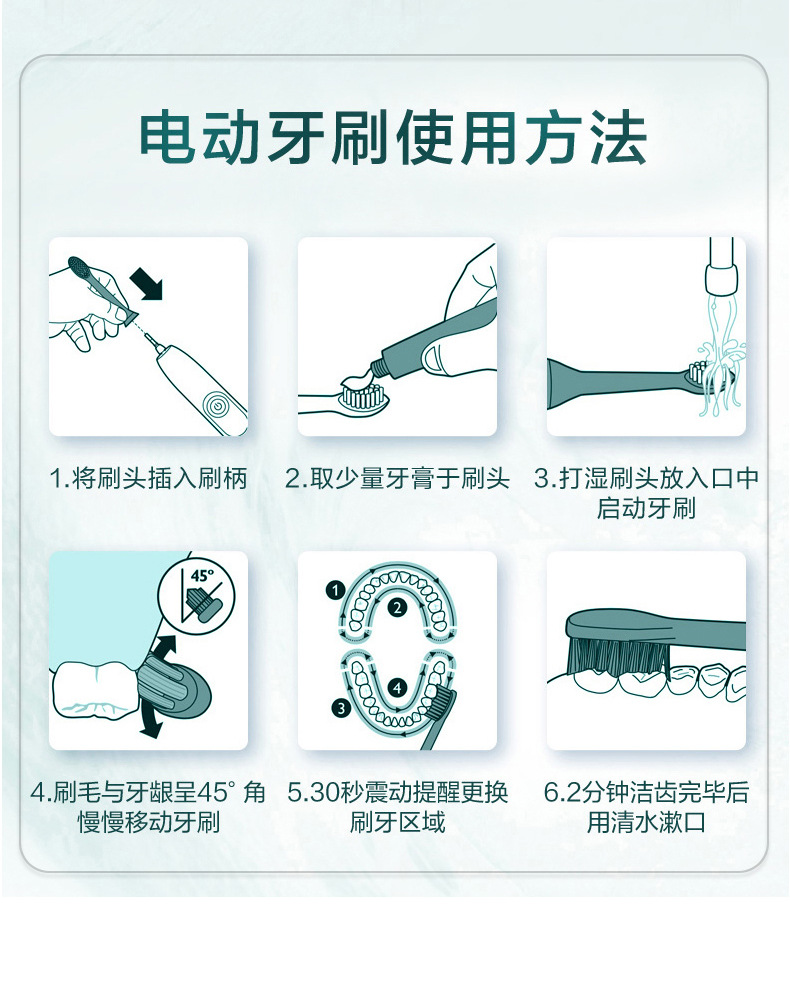 电动牙刷使用方法

1.将刷头插入刷柄

2.取少量牙膏于刷头

3.打湿刷头放入口中启动牙刷

45°

4.刷毛与牙龈呈45°角慢慢移动牙刷

1 2 3 4

5.30秒震动提醒更换刷牙区域

6.2分钟洁齿完毕后用清水漱口