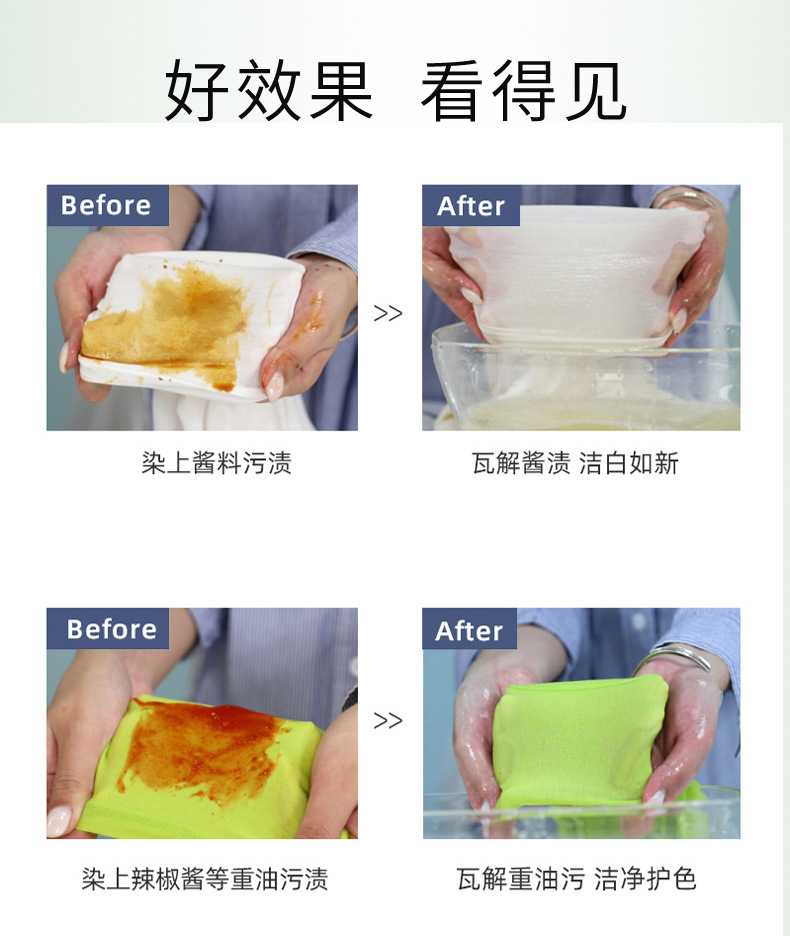 好效果 看得见

Before

>>

After

染上酱料污渍

瓦解酱渍 洁白如新

Before

>>

After

染上辣椒酱等重油污渍

瓦解重油污 洁净护色