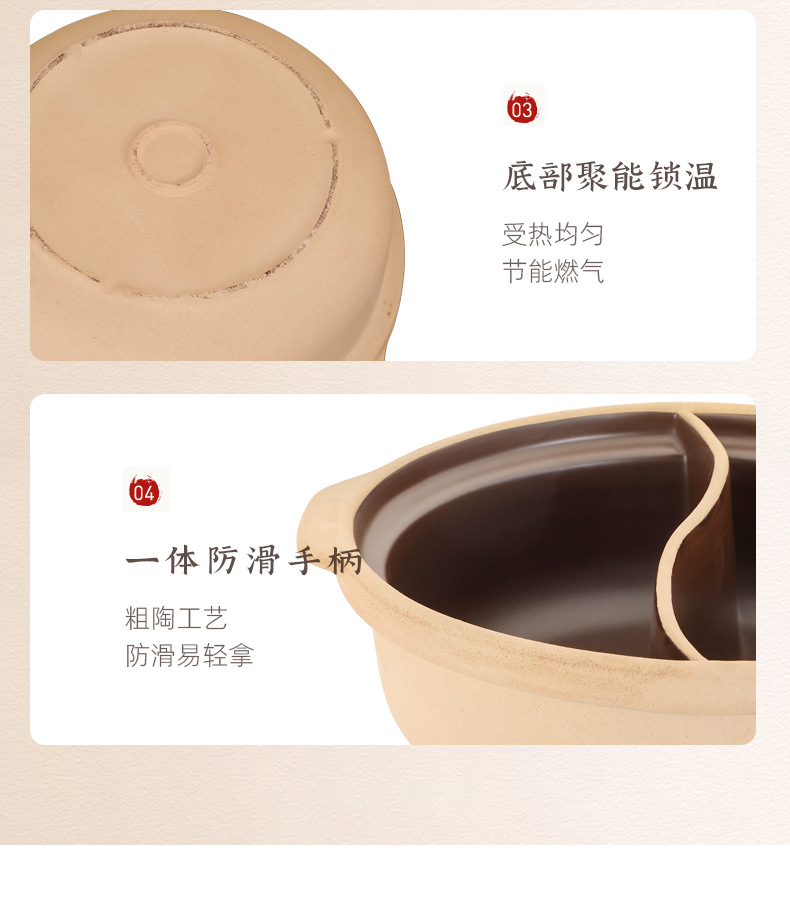 03

底部聚能锁温

受热均匀
节能燃气

04

一体防滑手柄

粗陶工艺
防滑易轻拿