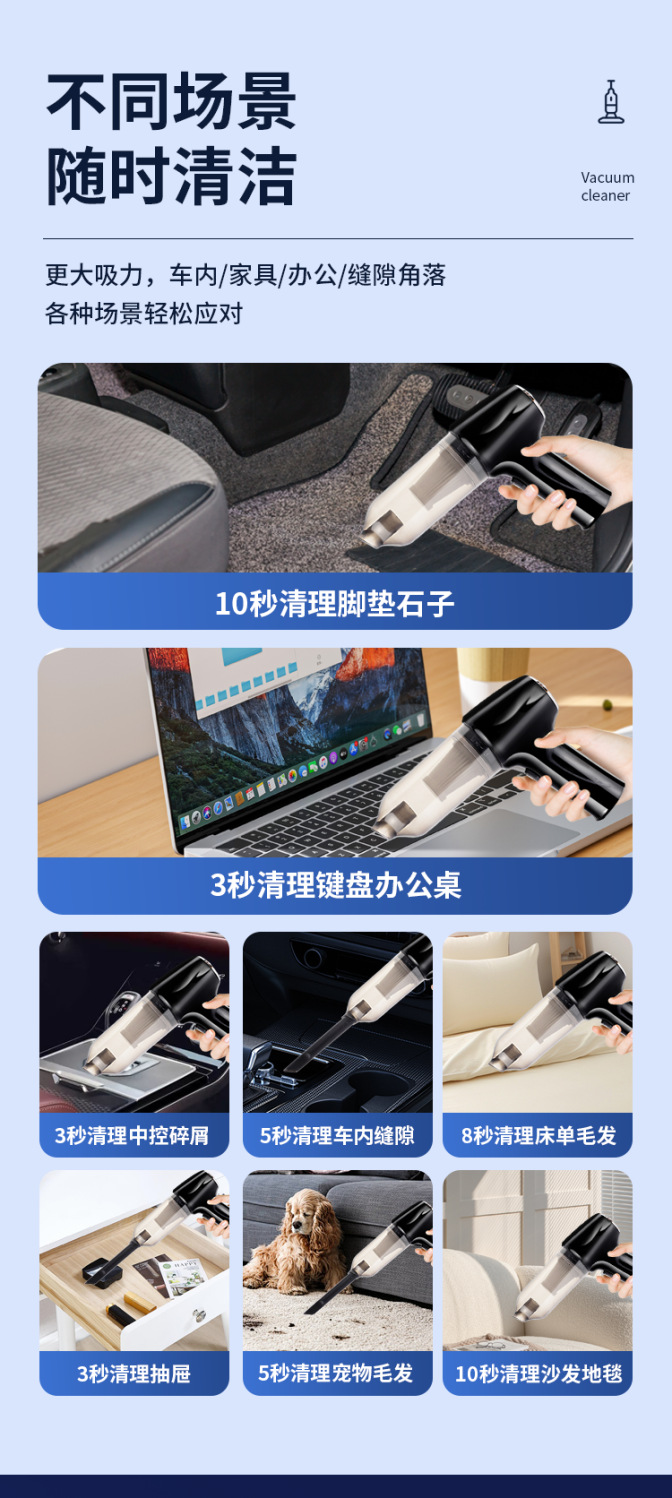 不同场景
随时清洁

Vacuum cleaner

更大吸力，车内/家具/办公/缝隙角落
各种场景轻松应对

10秒清理脚垫石子

3秒清理键盘办公桌

3秒清理中控碎屑

5秒清理车内缝隙

8秒清理床单毛发

3秒清理抽屉

5秒清理宠物毛发

10秒清理沙发地毯