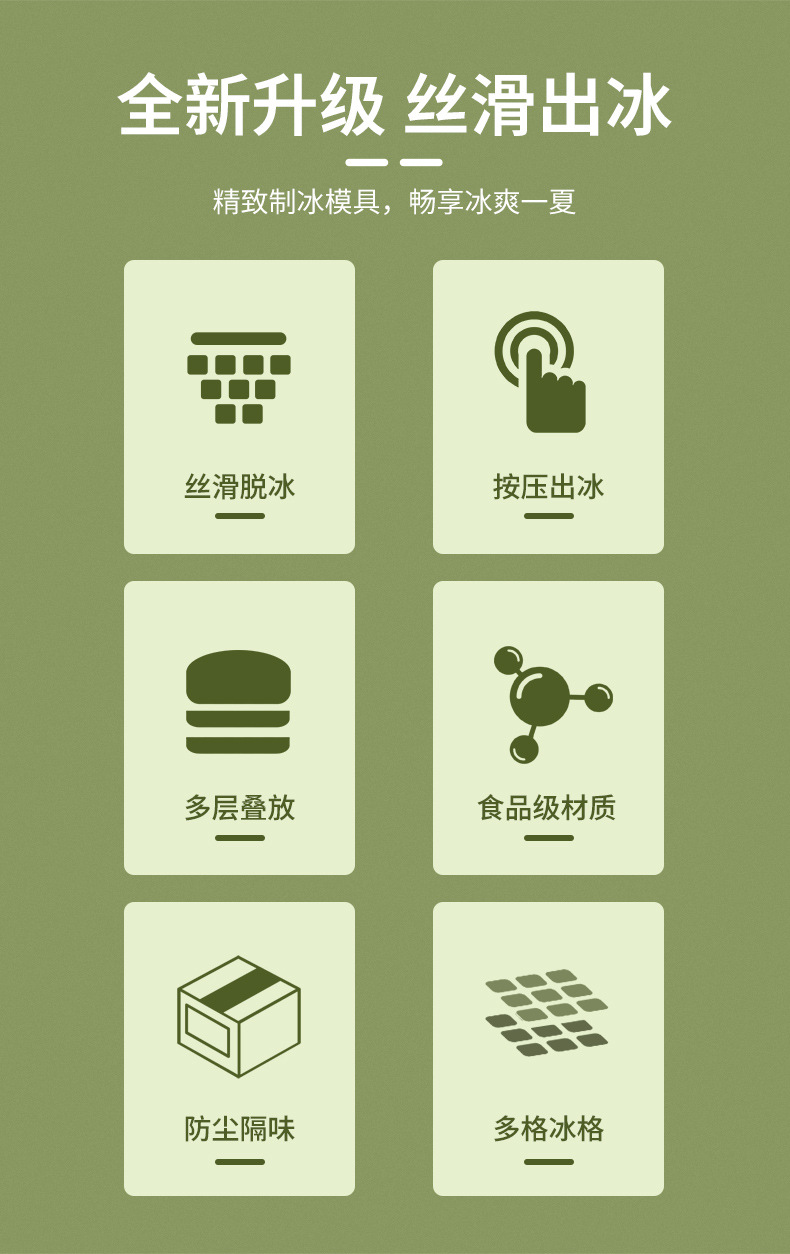 全新升级 丝滑出冰

精致制冰模具，畅享冰爽一夏

丝滑脱冰

按压出冰

多层叠放

食品级材质

防尘隔味

多格冰格