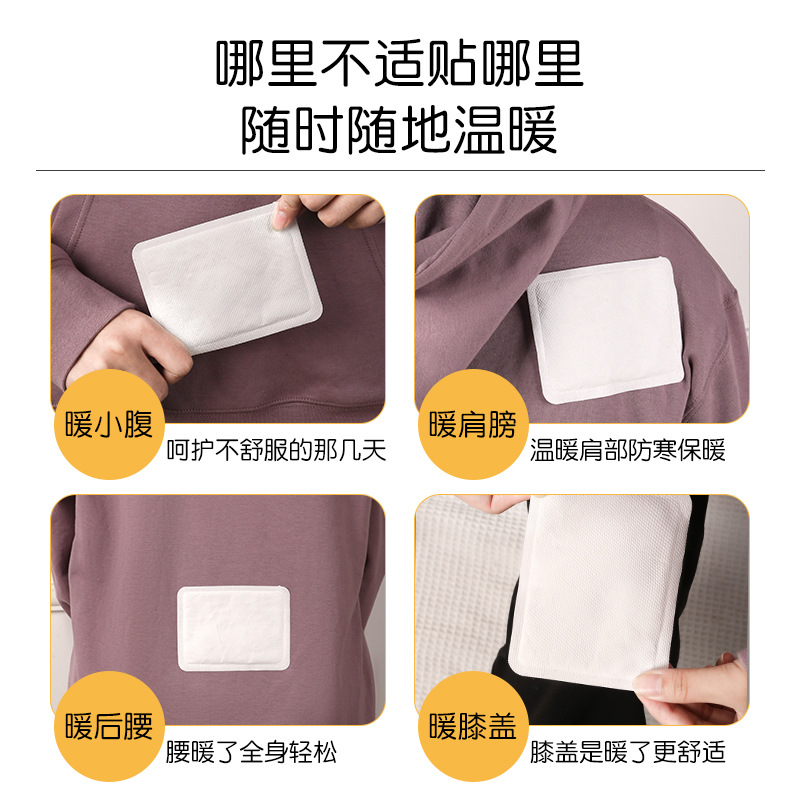 哪里不适贴哪里
随时随地温暖

暖小腹
呵护不舒服的那几天

暖肩膀
温暖肩部防寒保暖

暖后腰
腰暖了全身轻松

暖膝盖
膝盖是暖了更舒适