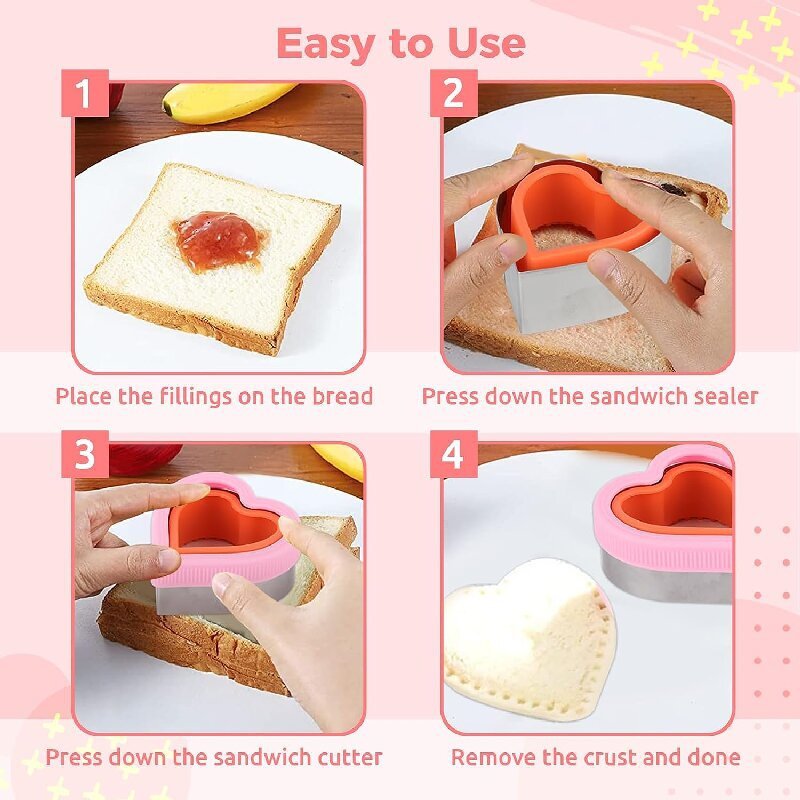 Easy to Use

1

Place the fillings on the bread

2

Press down the sandwich sealer

3

Press down the sandwich cutter

4

Remove the crust and done