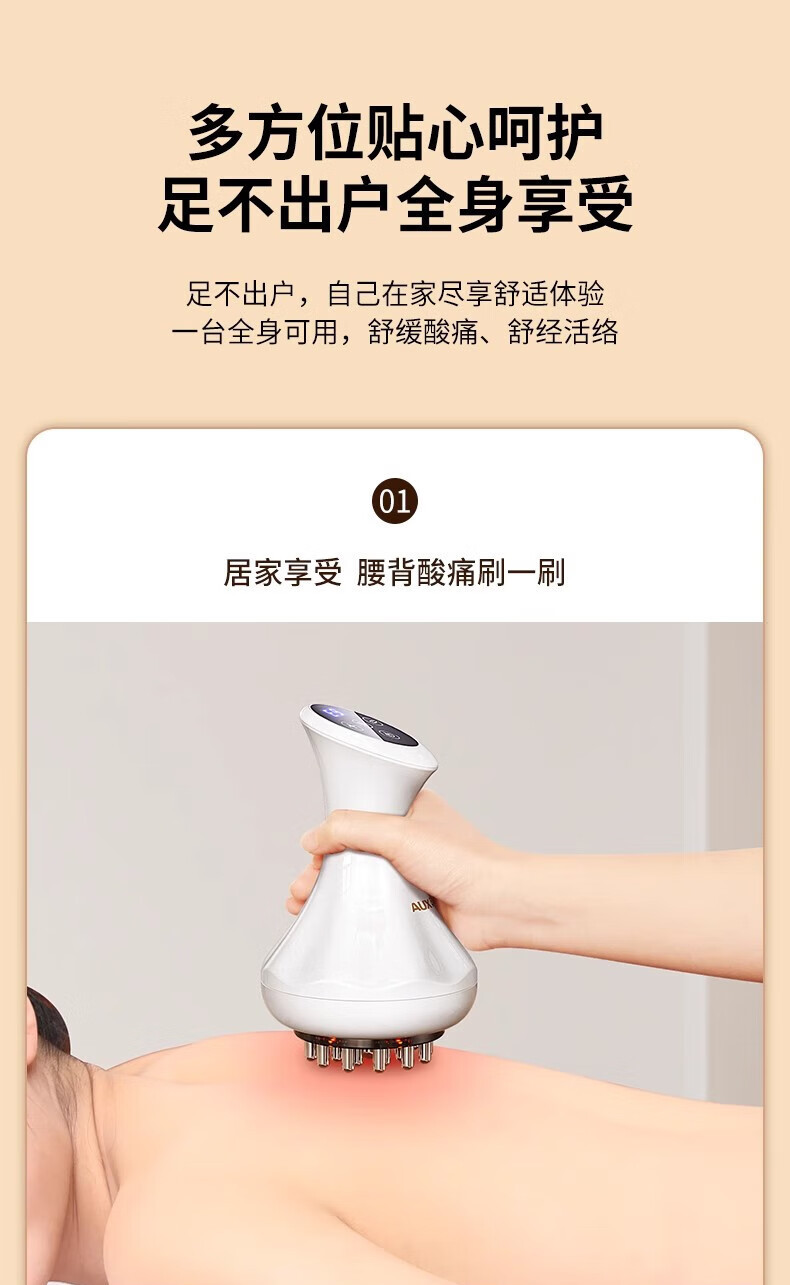 多方位贴心呵护
足不出户全身享受

足不出户，自己在家尽享舒适体验
一台全身可用，舒缓酸痛、舒经活络

01

居家享受 腰背酸痛刷一刷

AUX