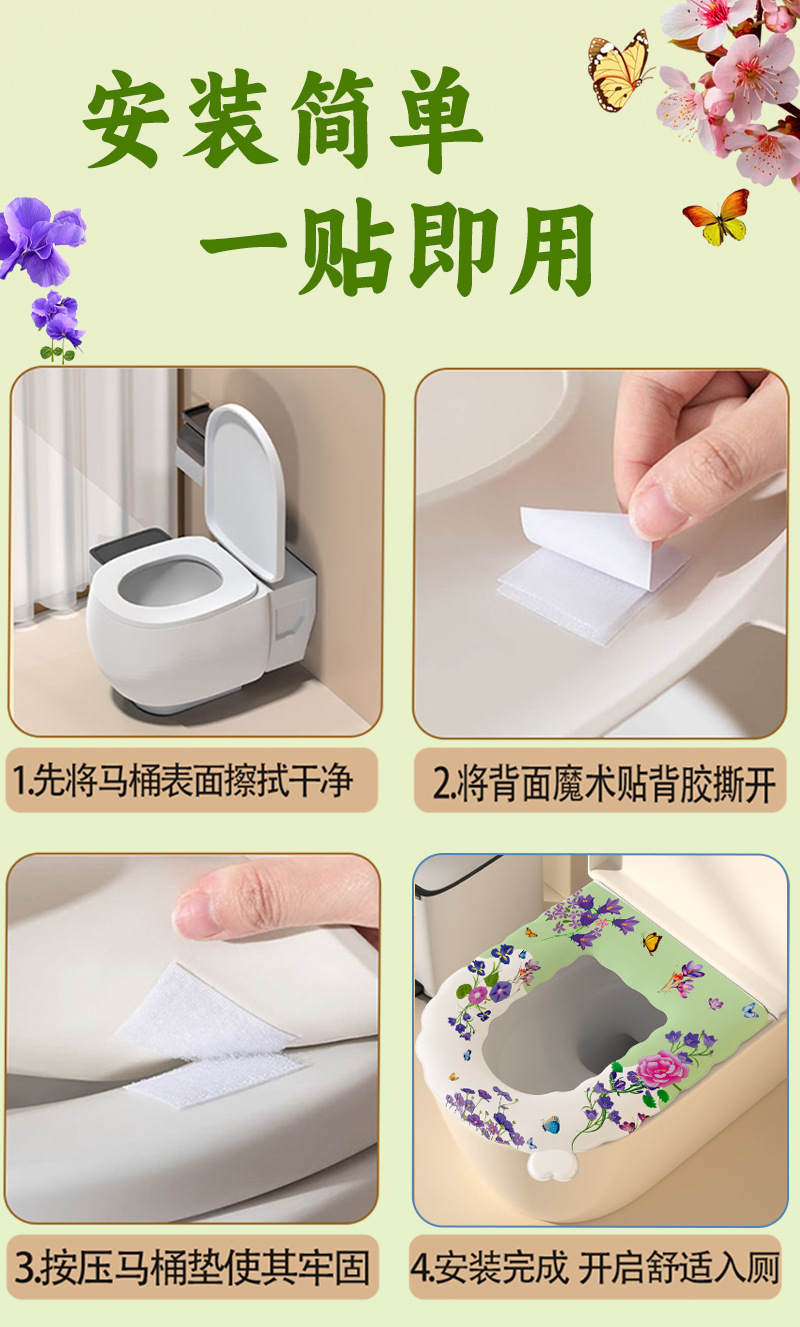 安装简单
一贴即用

1.先将马桶表面擦拭干净

2.将背面魔术贴背胶撕开

3.按压马桶垫使其牢固

4.安装完成 开启舒适入厕