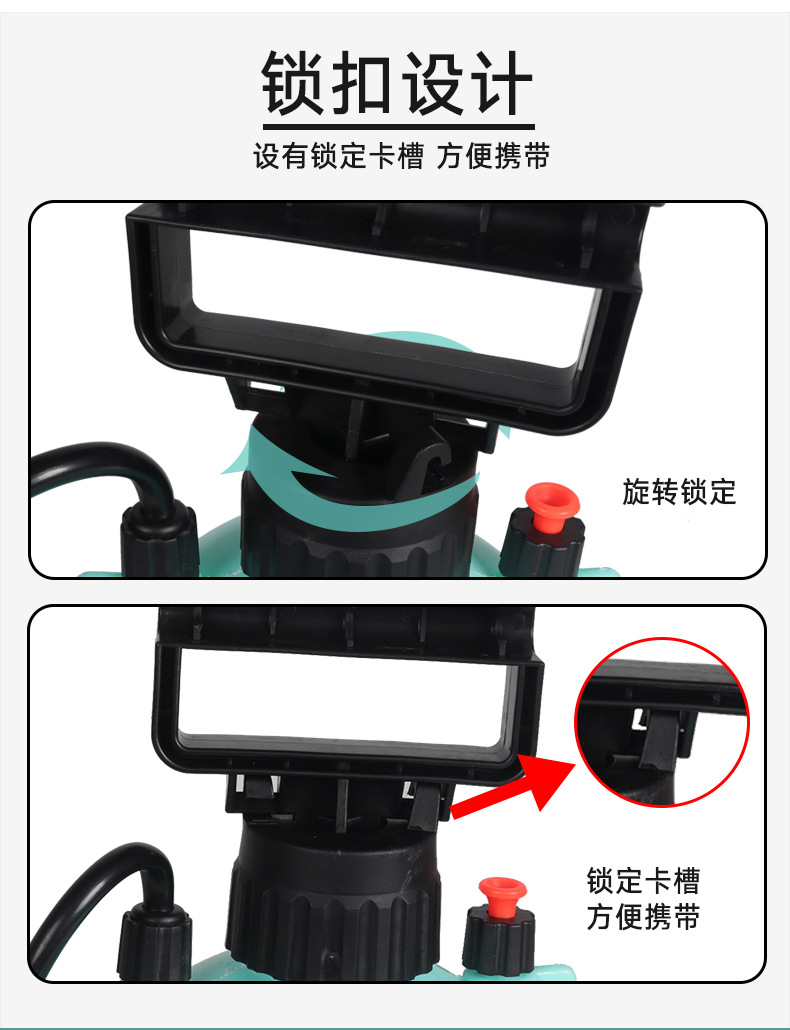 锁扣设计

设有锁定卡槽 方便携带

旋转锁定

锁定卡槽
方便携带