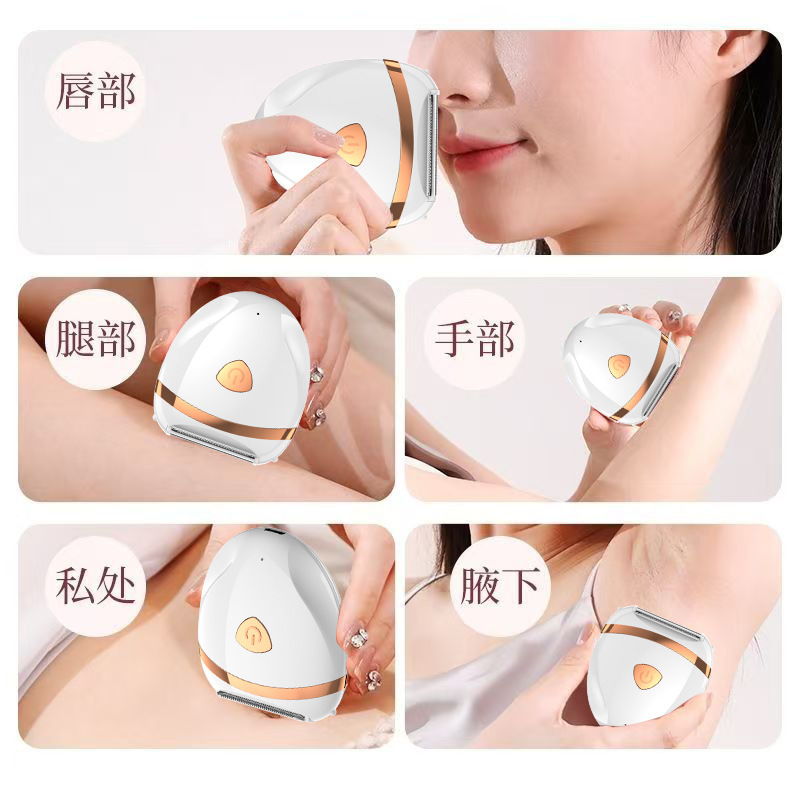 唇部

腿部

手部

私处

腋下