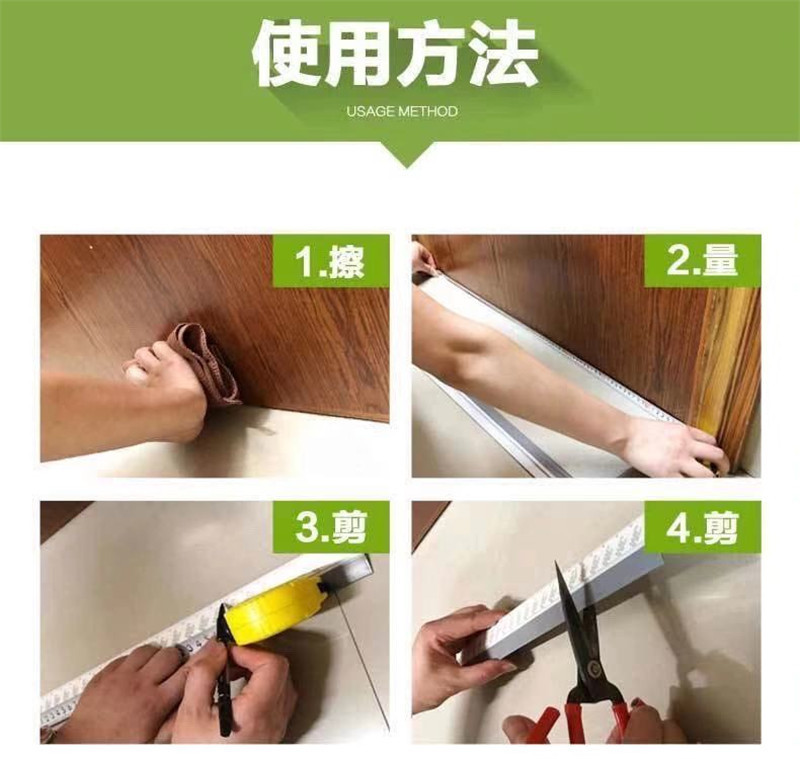 使用方法
USAGE METHOD

1.擦

2.量

3.剪

4.剪