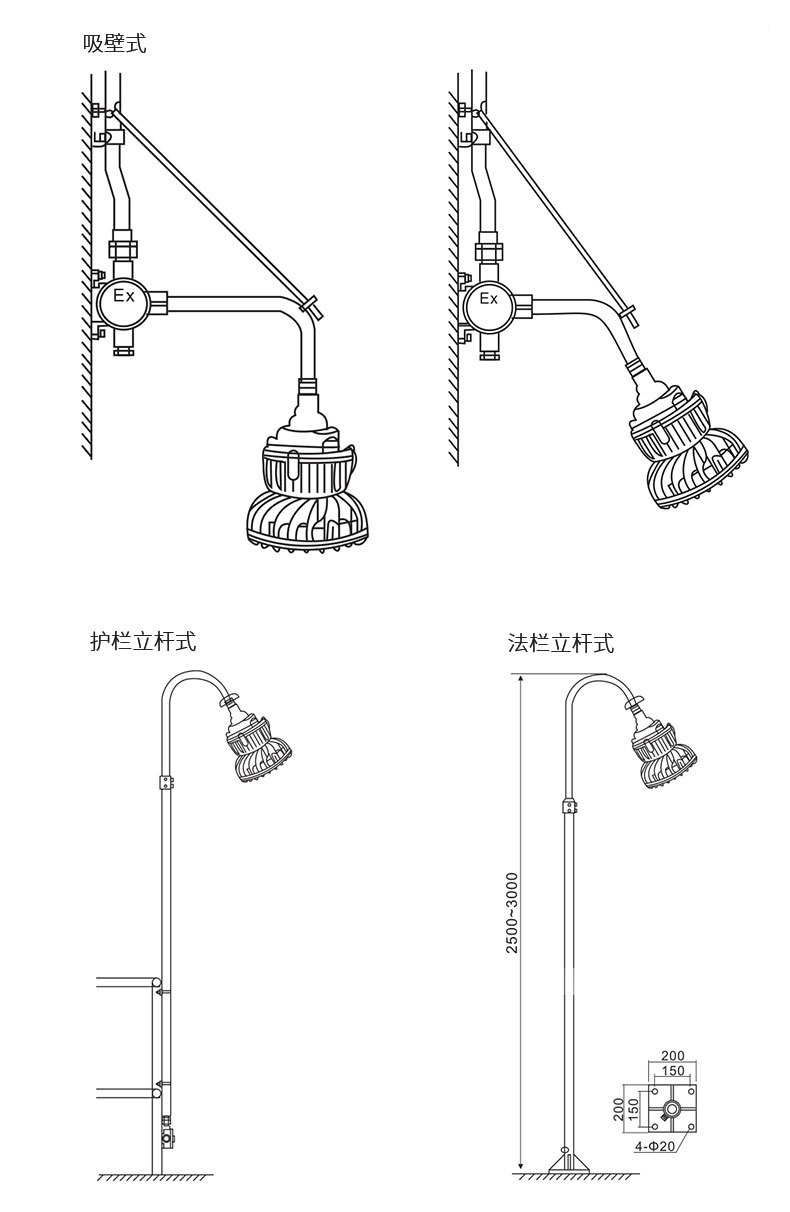 吸壁式

Ex

Ex

护栏立杆式

法栏立杆式

2500~3000

200

150

200

150

4-Φ20