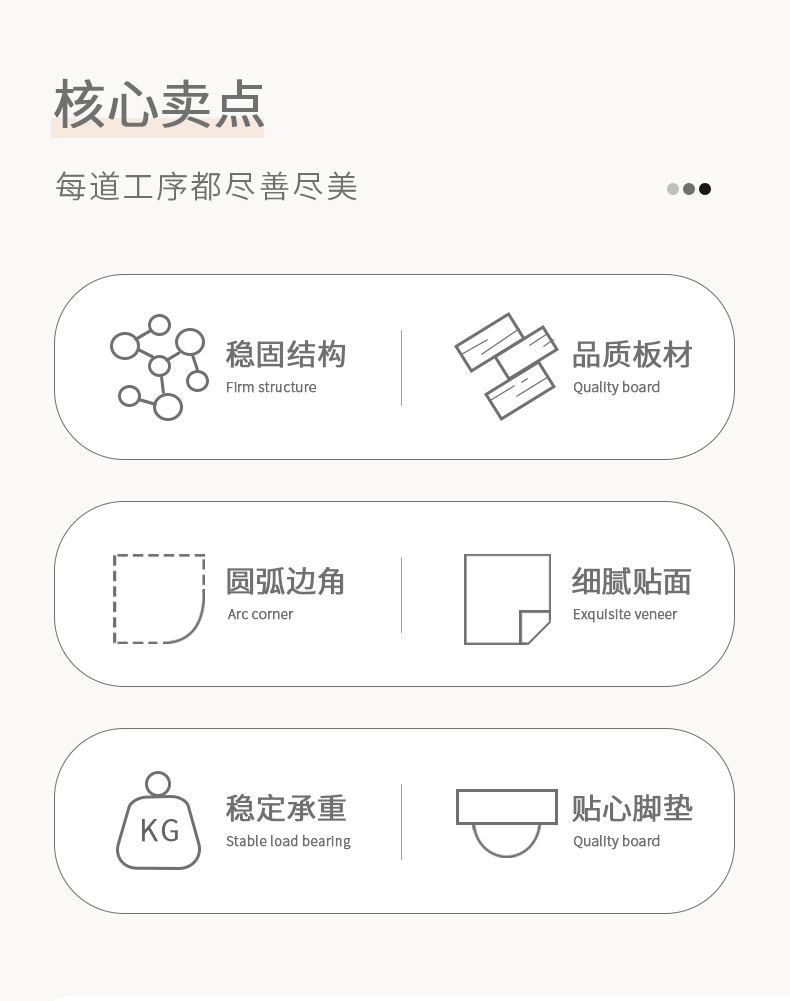 核心卖点

每道工序都尽善尽美

稳固结构
Firm structure

品质板材
Quality board

圆弧边角
Arc corner

细腻贴面
Exquisite veneer

KG

稳定承重
Stable load bearing

贴心脚垫
Quality board