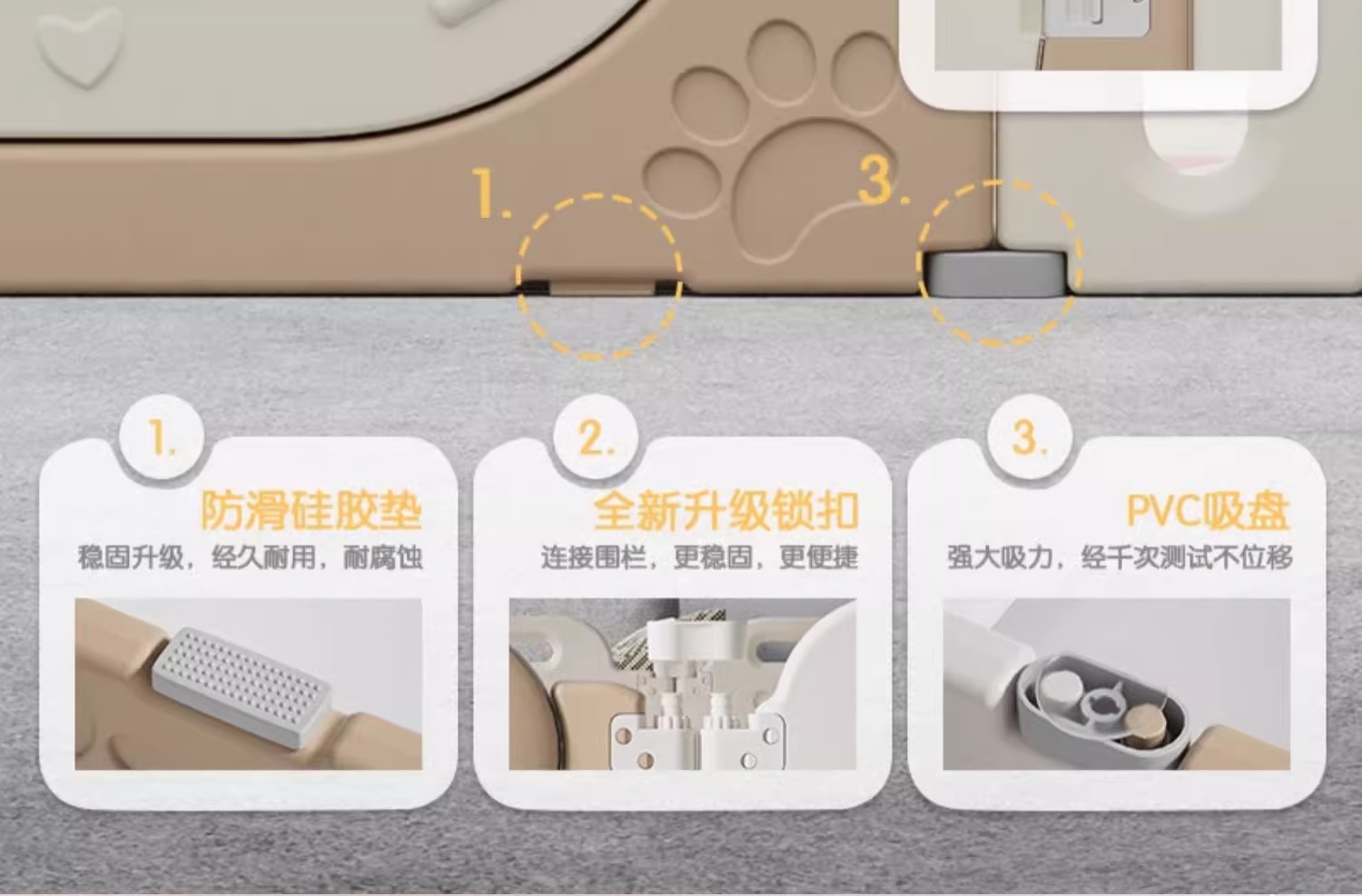 1.

3.

1.

防滑硅胶垫

稳固升级，经久耐用，耐腐蚀

2.

全新升级锁扣

连接围栏，更稳固，更便捷

3.

PVC吸盘

强大吸力，经千次测试不位移