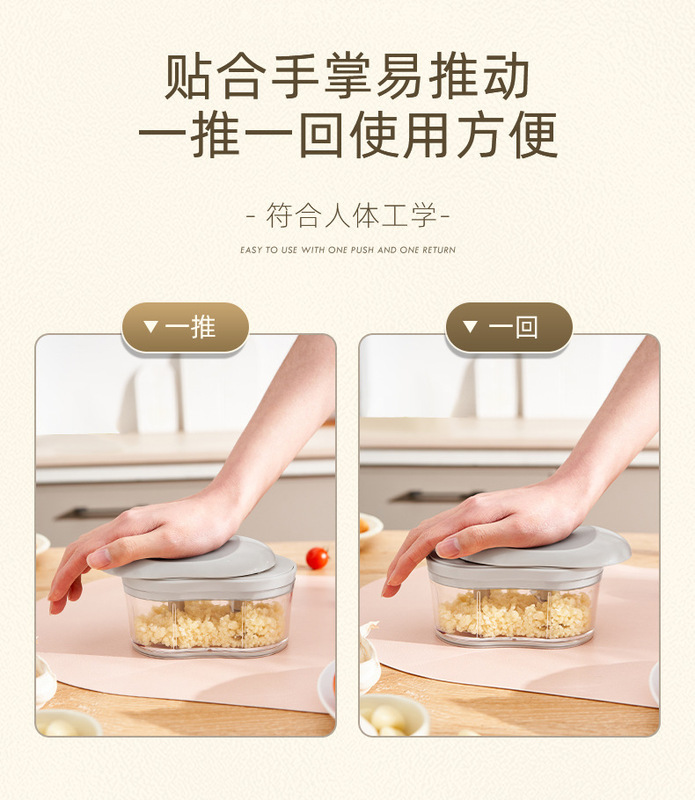 贴合手掌易推动
一推一回使用方便

- 符合人体工学-

EASY TO USE WITH ONE PUSH AND ONE RETURN

▼一推

▼一回