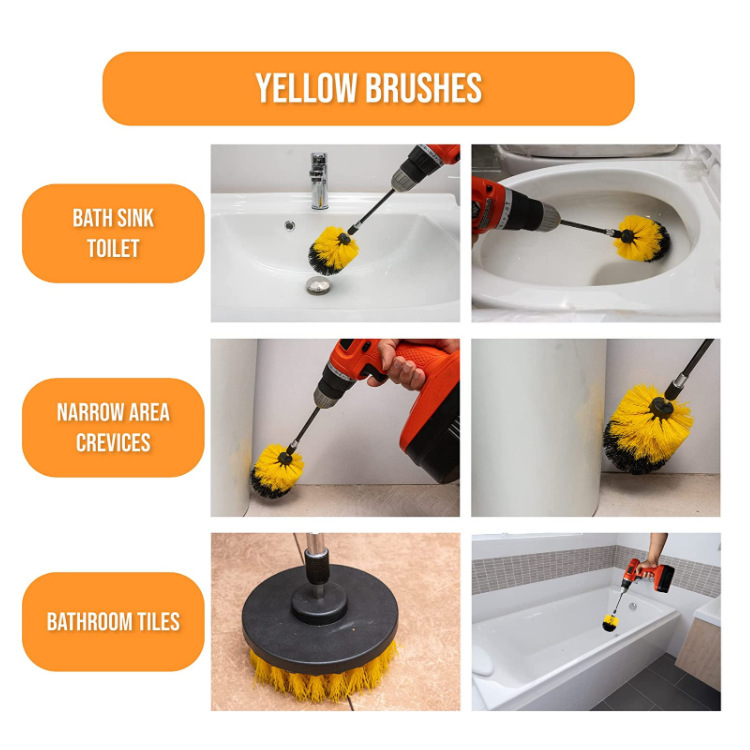 YELLOW BRUSHES

BATH SINK
TOILET

NARROW AREA
CREVICES

BATHROOM TILES